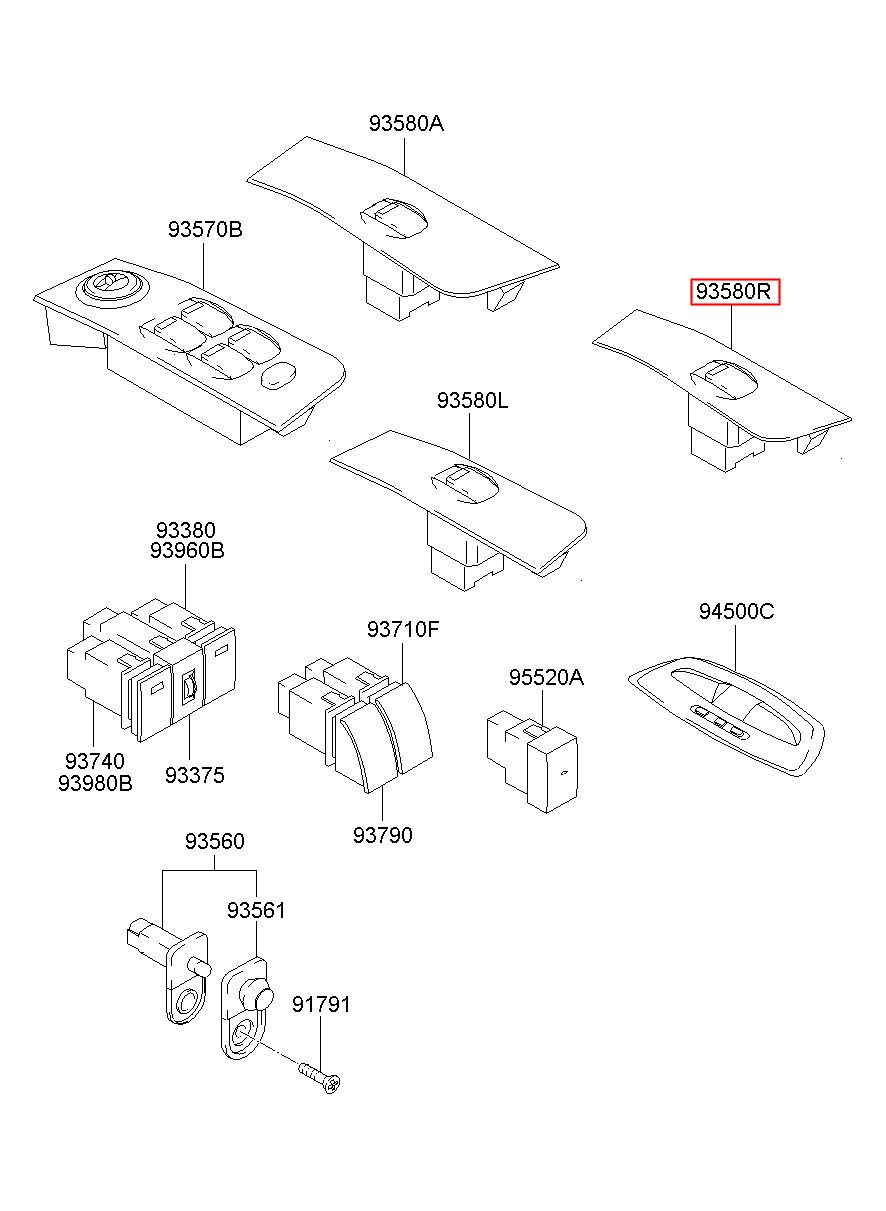 93580A

93570B

93580R

93580L

93380
93960B

94500C

93710F

95520A

93740
93980B

93375

93790

93560

93561

91791