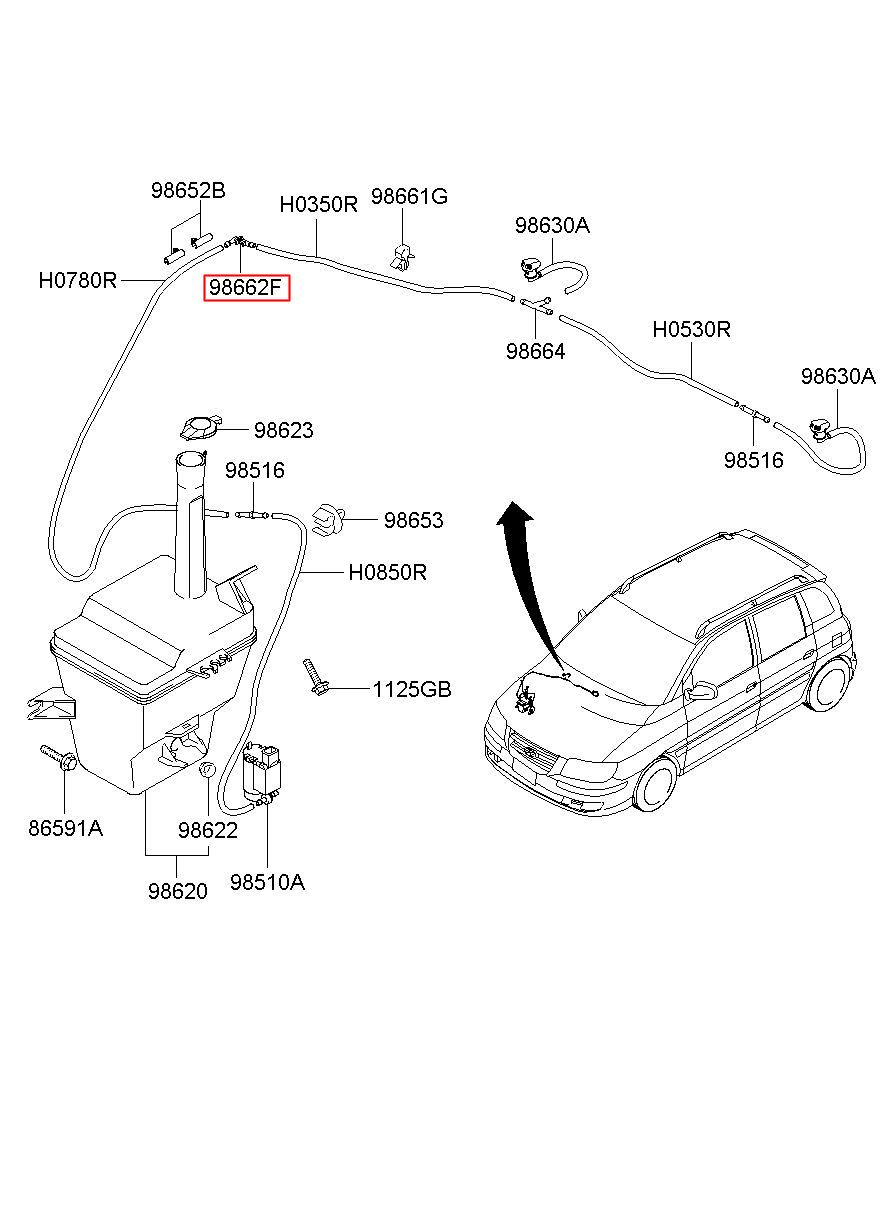 98652B
H0350R
98661G
98630A
H0780R
98662F
98664
H0530R
98630A
98623
98516
98516
98653
H0850R
1125GB
86591A
98622
98620
98510A