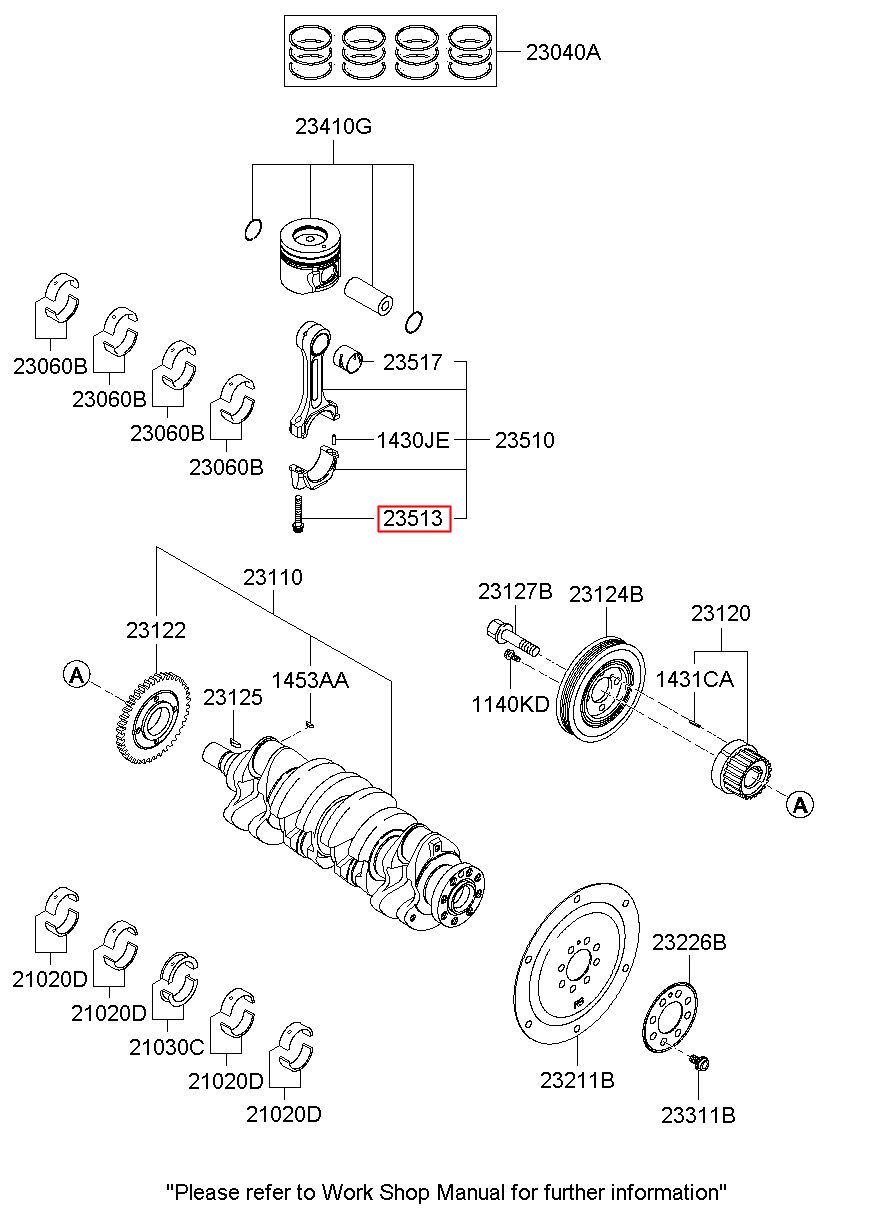 23040A

23410G

23060B
23060B
23060B
23060B

23517
1430JE
23510
23513

23110
23122
A
23125
1453AA

23127B
23124B
23120
1140KD
1431CA
A

21020D
21020D
21030C
21020D
21020D

23226B
23211B
23311B

"Please refer to Work Shop Manual for further information"