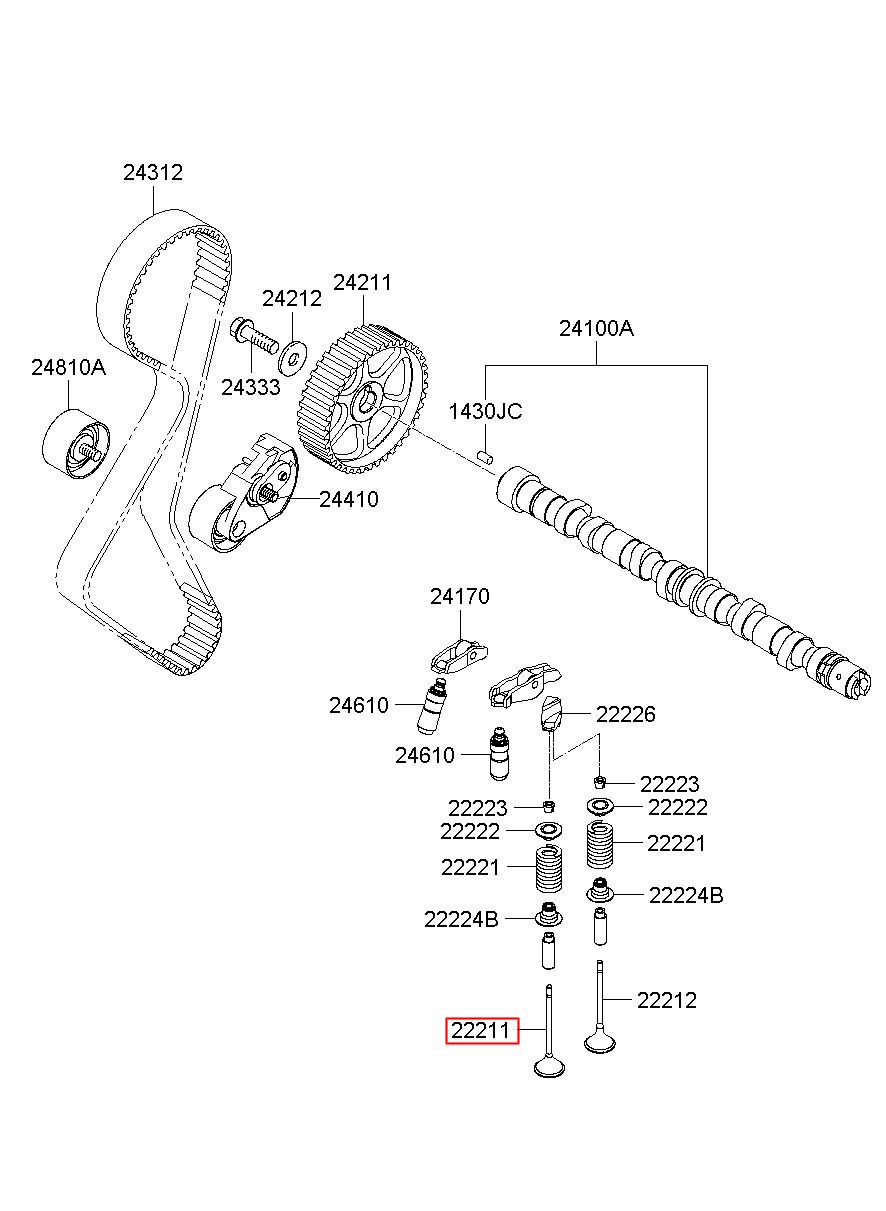 24312
24212
24211
24100A
24810A
24333
1430JC
24410
24170
24610
22226
24610
22223
22223
22222
22222
22221
22221
22224B
22224B
22212
22211