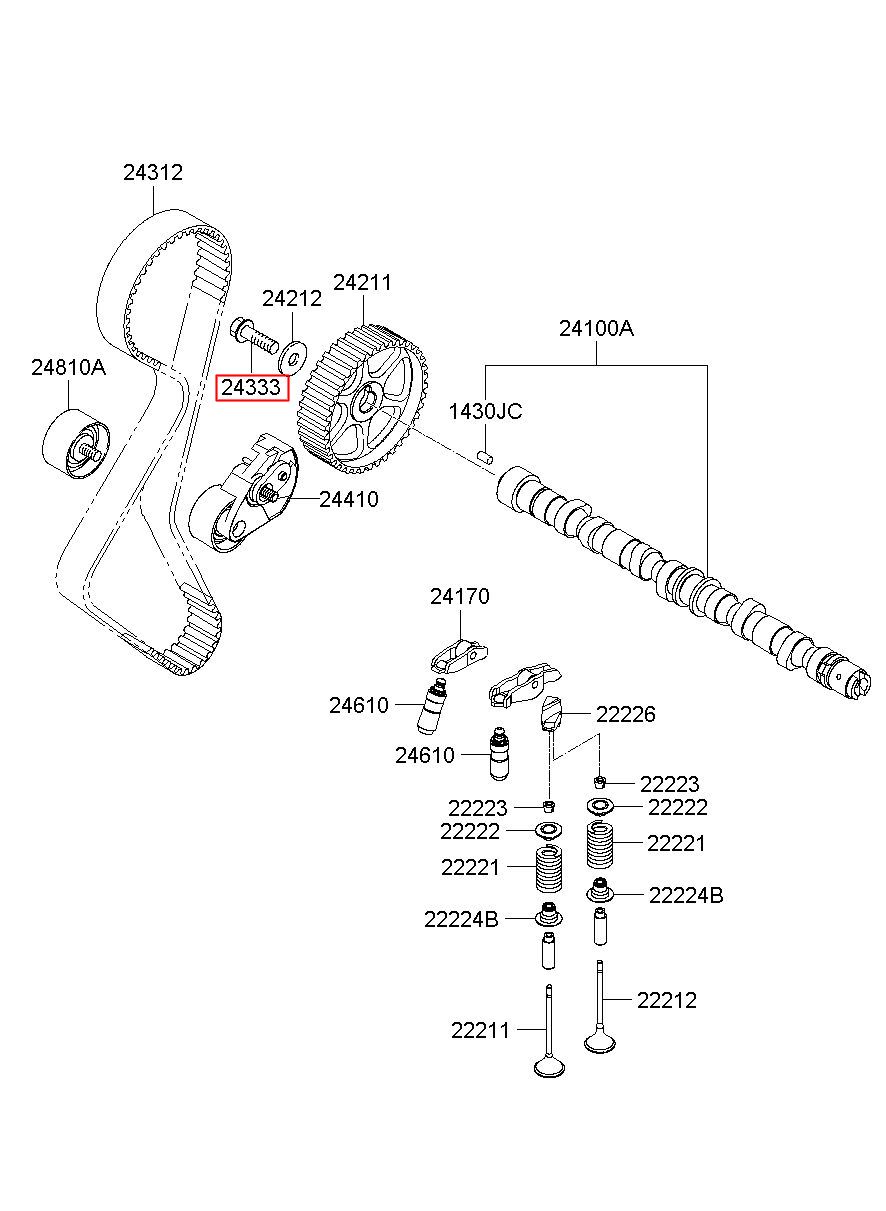 24312

24212

24211

24100A

24810A

24333

1430JC

24410

24170

24610

22226

24610

22223

22223

22222

22222

22221

22221

22224B

22224B

22212

22211