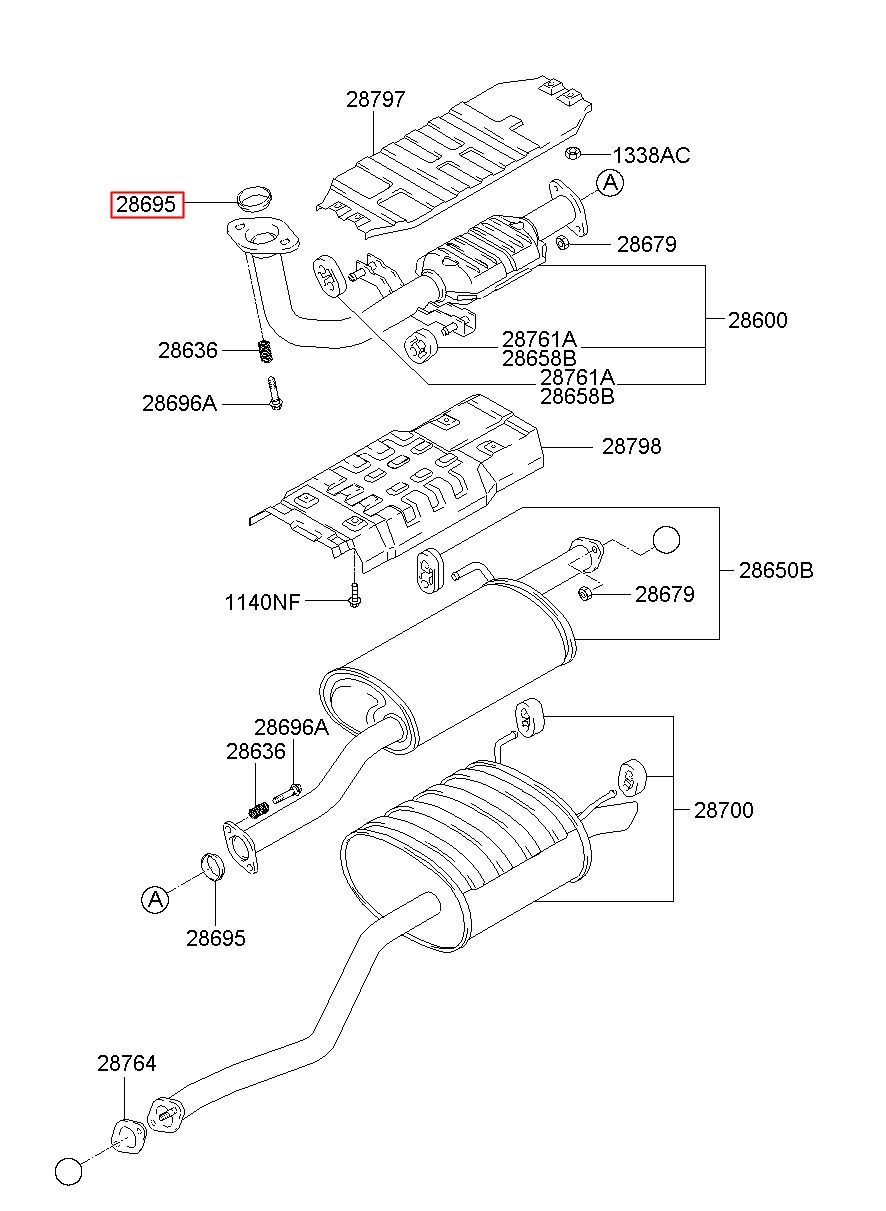 28797
1338AC
28695
A
28679
28600
28636
28761A
28658B
28761A
28658B
28696A
28798
28650B
1140NF
28679
28696A
28636
28700
A
28695
28764