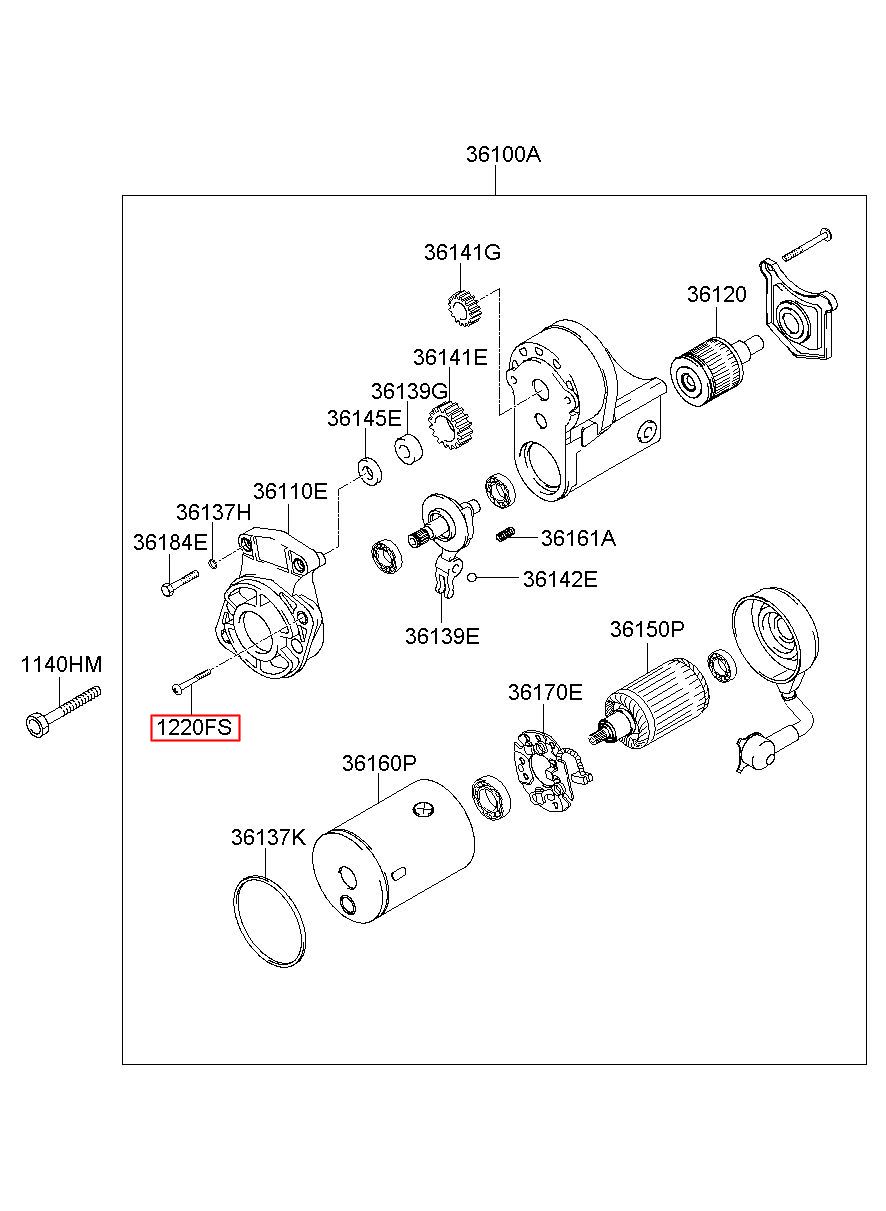 36100A

36141G

36120

36141E

36139G

36145E

36110E

36137H

36184E

36161A

36142E

36139E

36150P

1140HM

36170E

1220FS

36160P

36137K