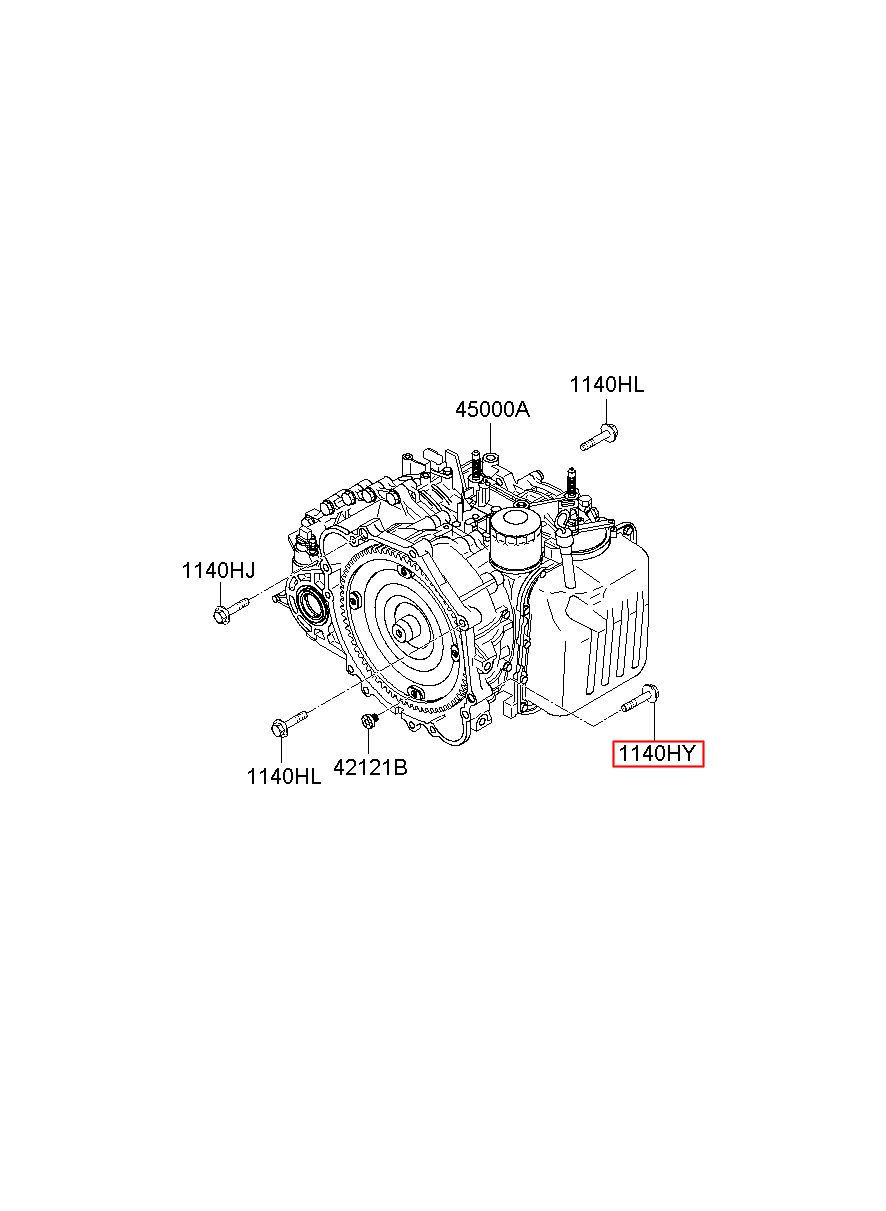 1140HL

45000A

1140HJ

1140HL

42121B

1140HY