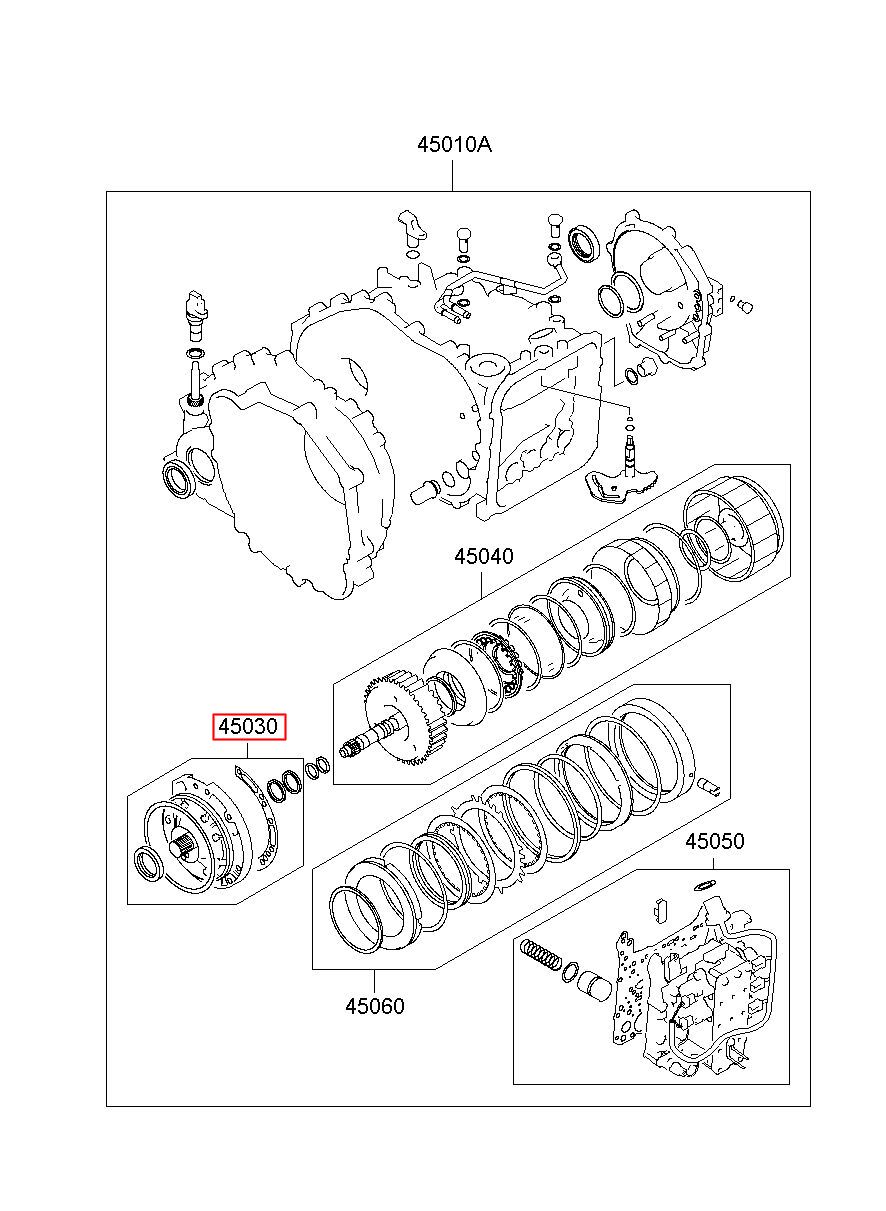 45010A

45040

45030

45050

45060