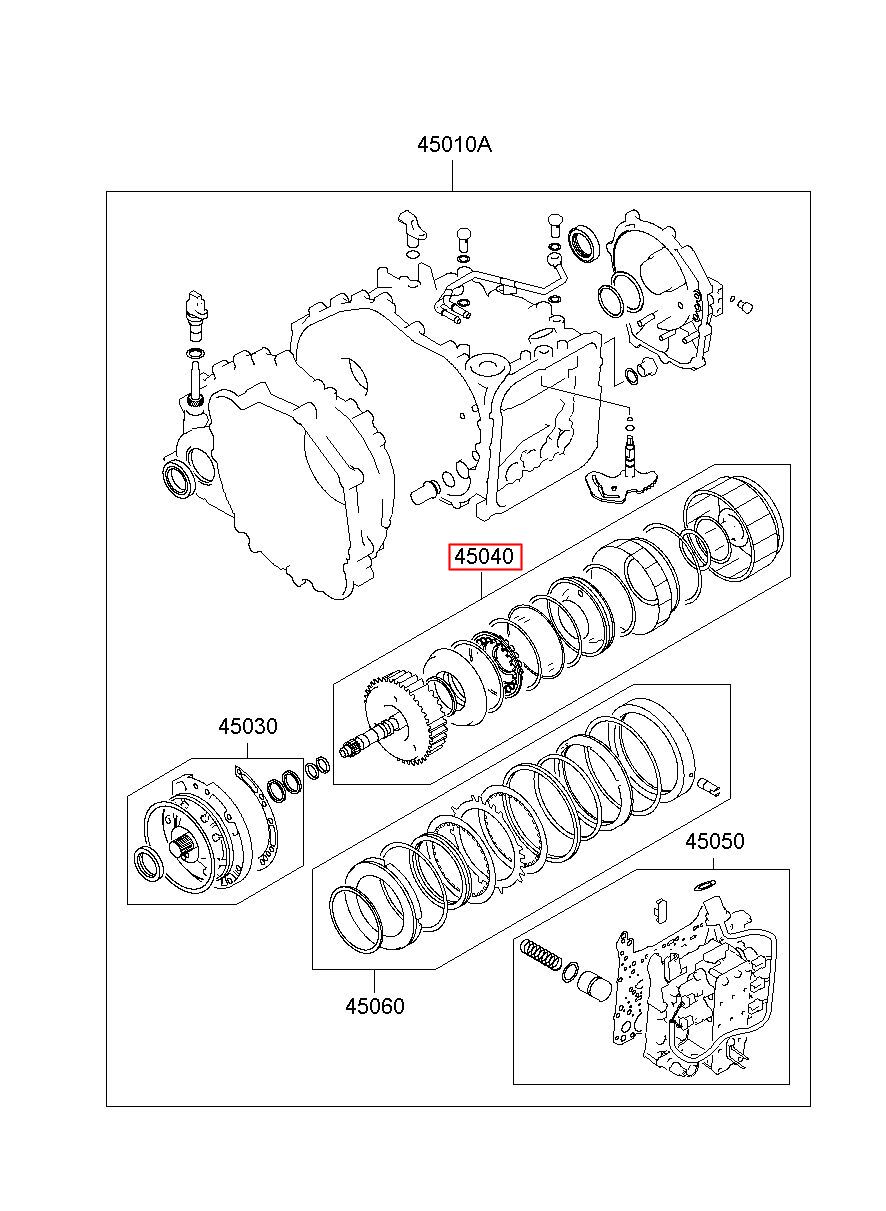 45010A

45040

45030

45050

45060