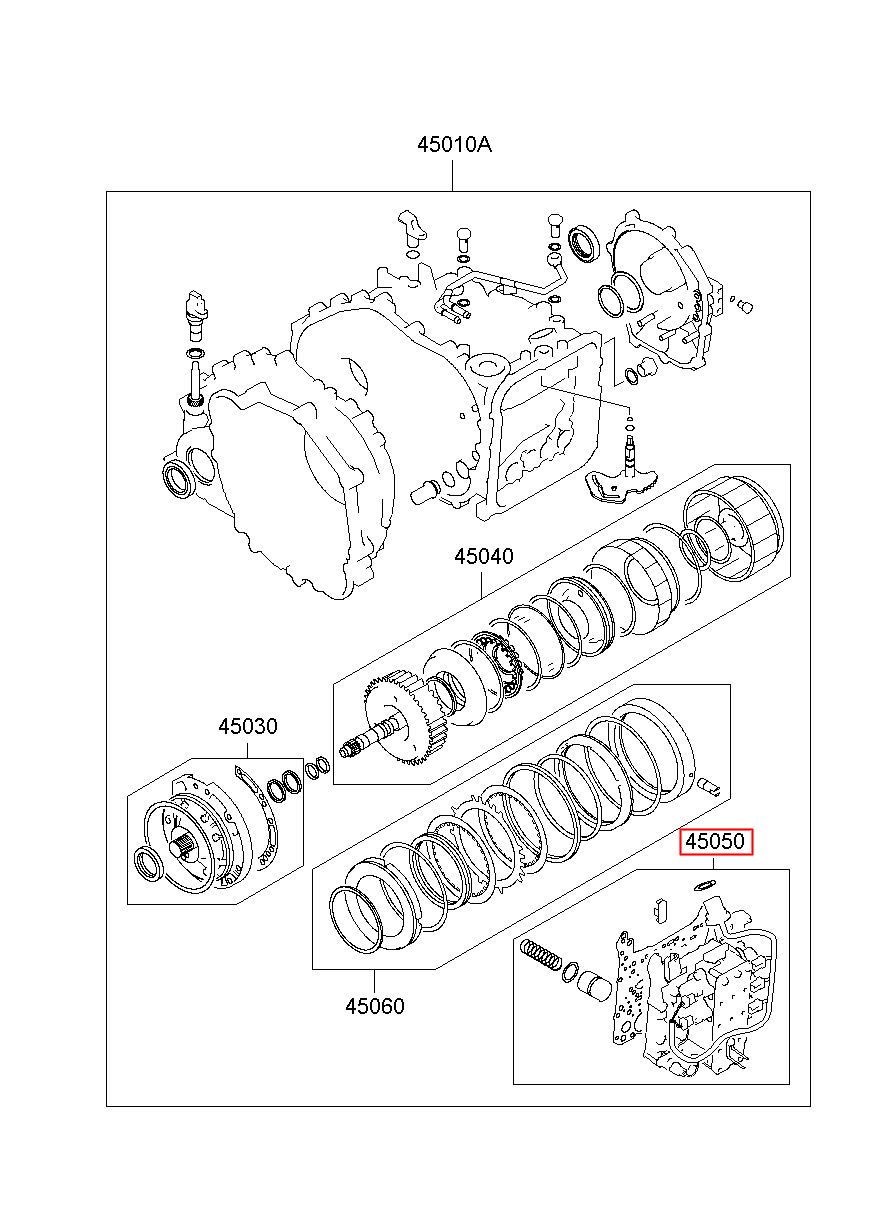 45010A

45040

45030

45050

45060