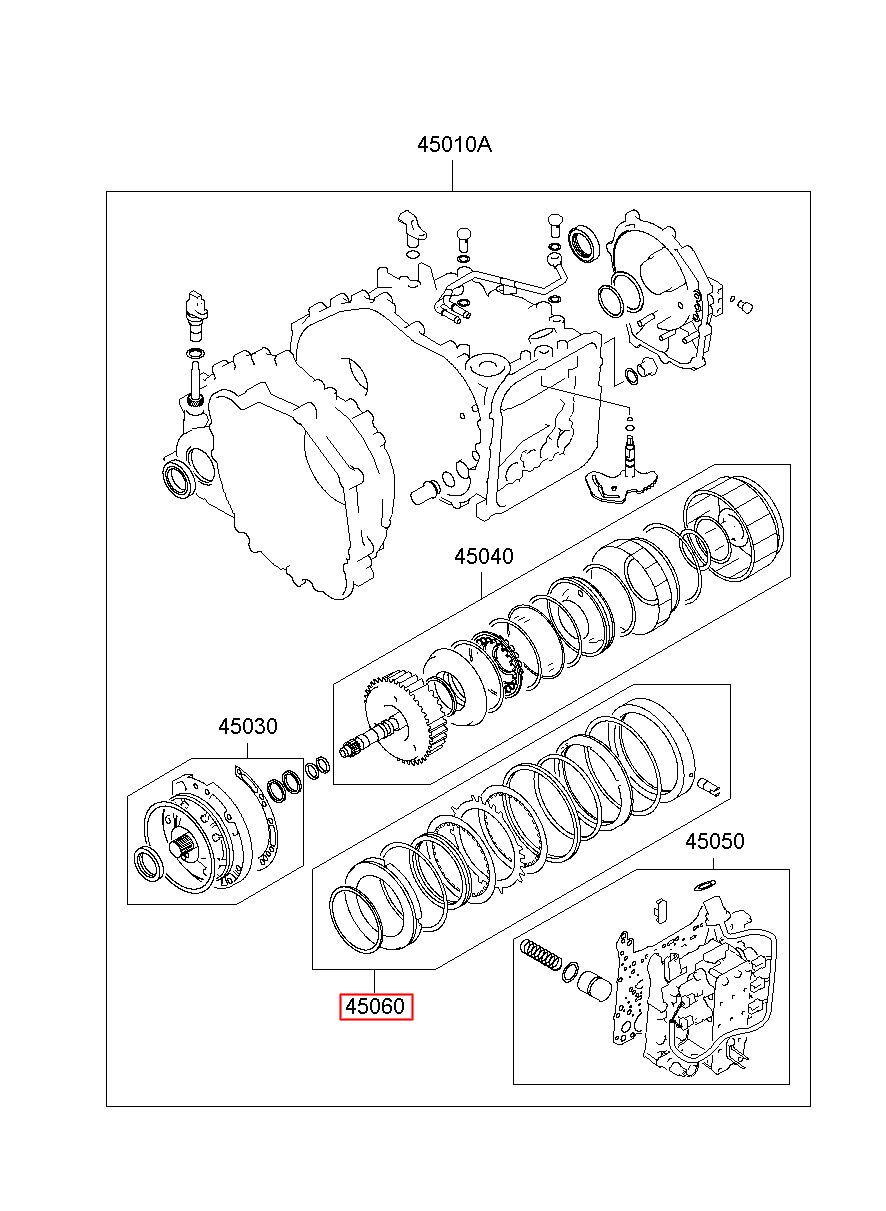 45010A

45040

45030

45050

45060