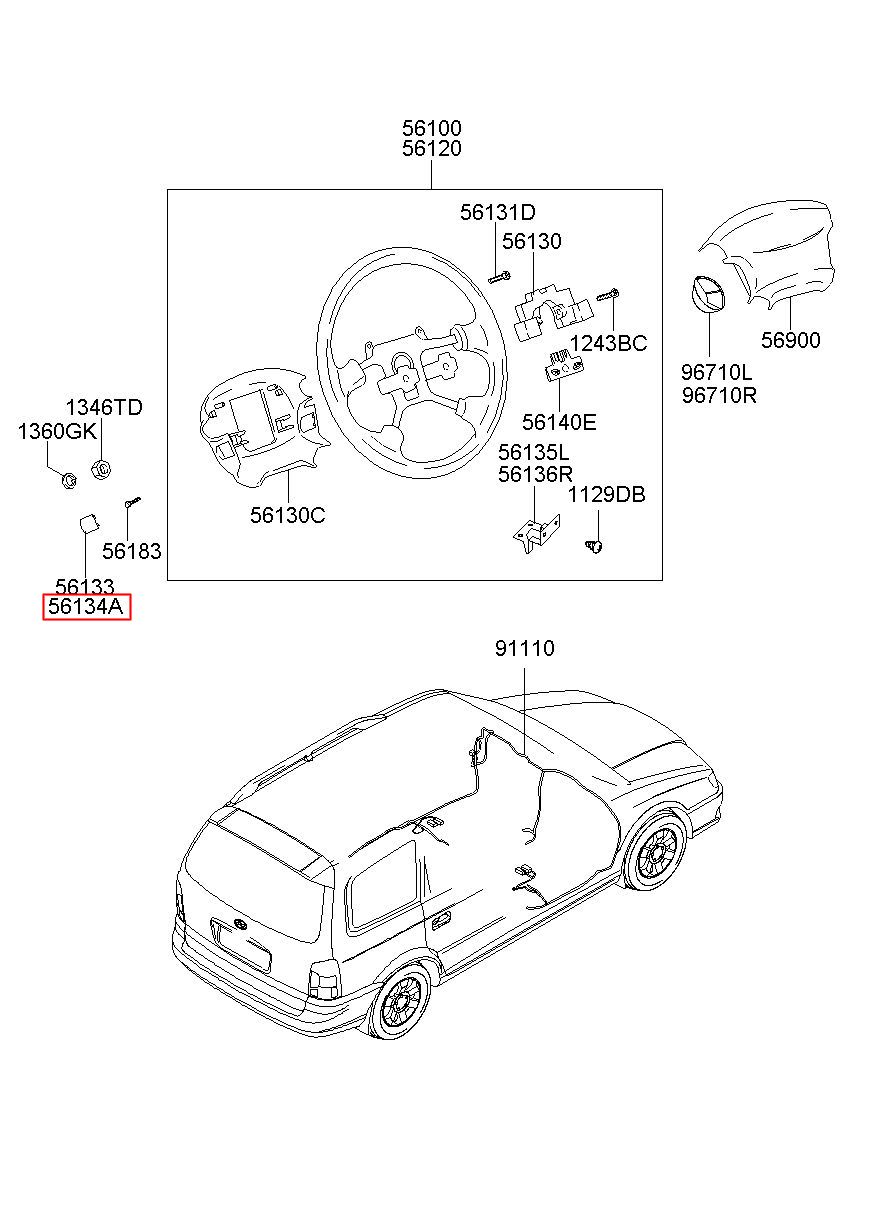 56100
56120

56131D
56130
1243BC
56140E
56135L
56136R
1129DB
56130C

56900
96710L
96710R

1346TD
1360GK
56183
56133
56134A

91110