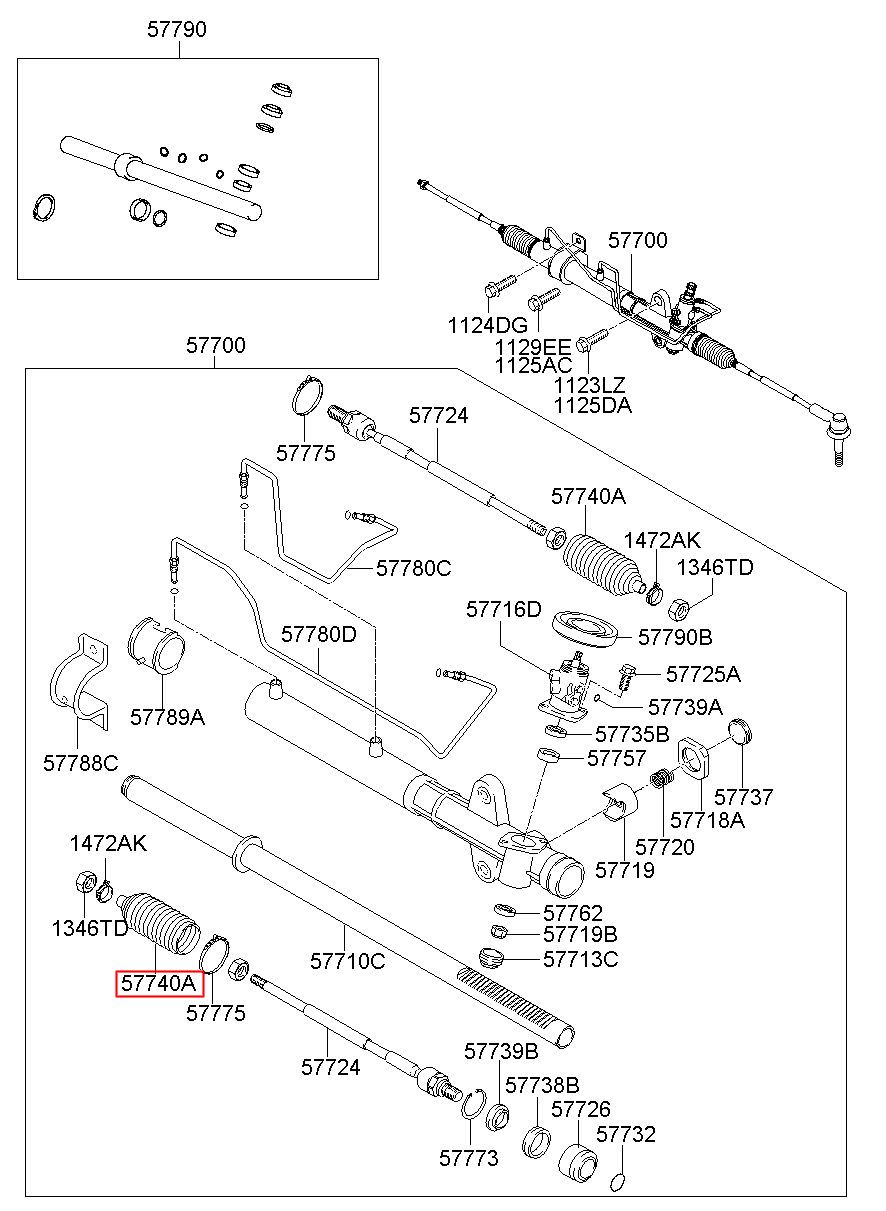 57790

57700
1124DG
1129EE
1125AC
1123LZ
1125DA

57700
57775
57724
57740A
1472AK
1346TD
57780C
57716D
57790B
57780D
57725A
57739A
57789A
57735B
57788C
57757
57737
57718A
57720
57719
1472AK
1346TD
57762
57719B
57713C
57710C
57740A
57775
57724
57739B
57738B
57726
57732
57773