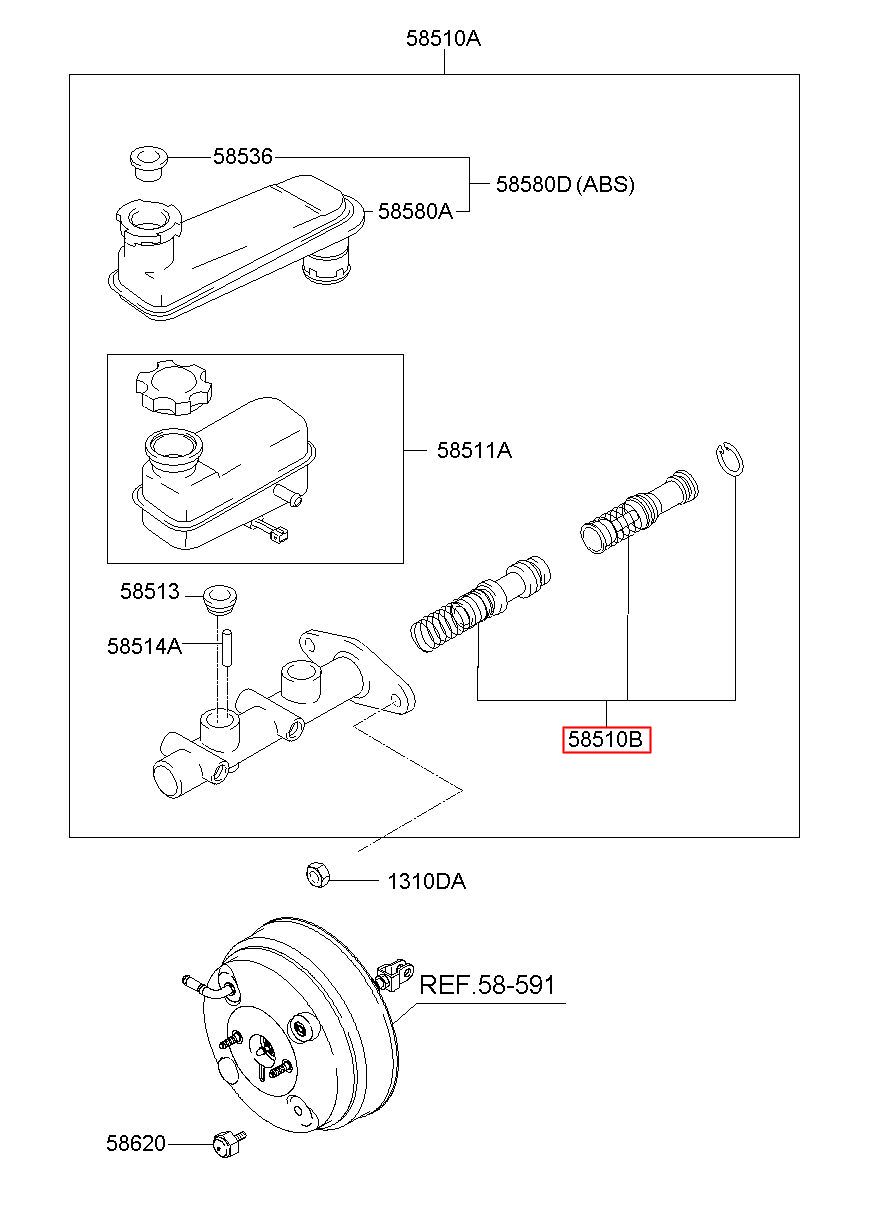 58510A

58536

58580D (ABS)

58580A

58511A

58513

58514A

58510B

1310DA

REF.58-591

58620