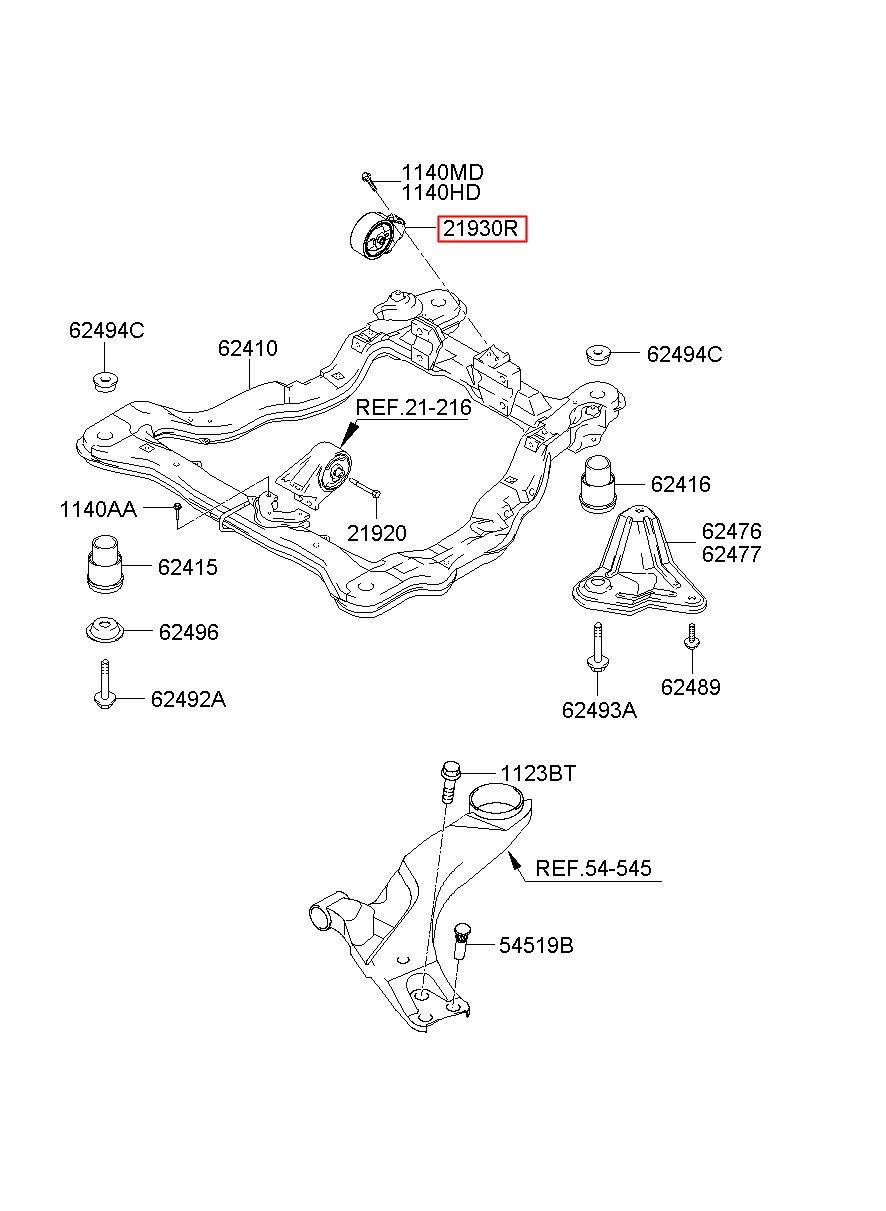 1140MD
1140HD
21930R
62494C
62410
62494C
REF.21-216
62416
1140AA
21920
62476
62477
62415
62496
62492A
62493A
62489
1123BT
REF.54-545
54519B