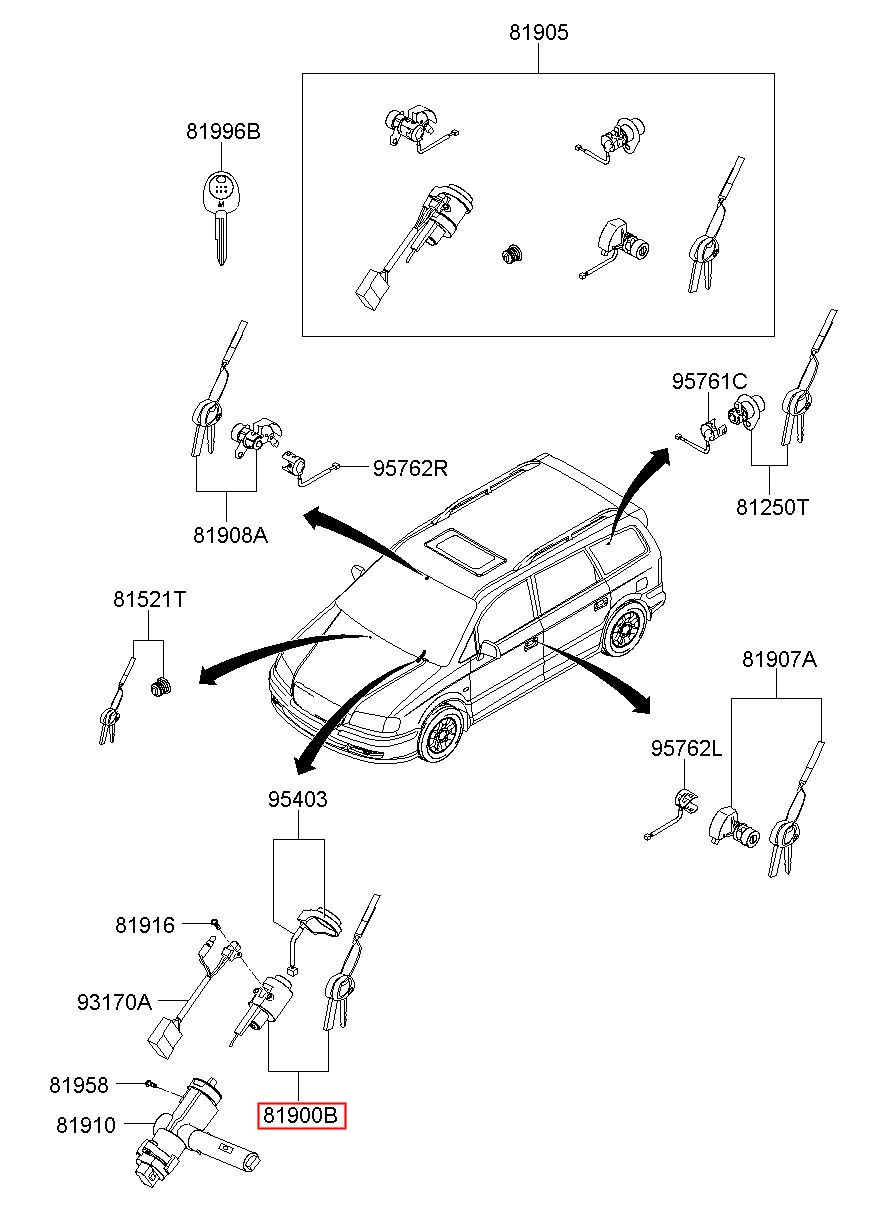 81905

81996B

95761C

95762R

81250T

81908A

81521T

81907A

95762L

95403

81916

93170A

81958

81910

81900B