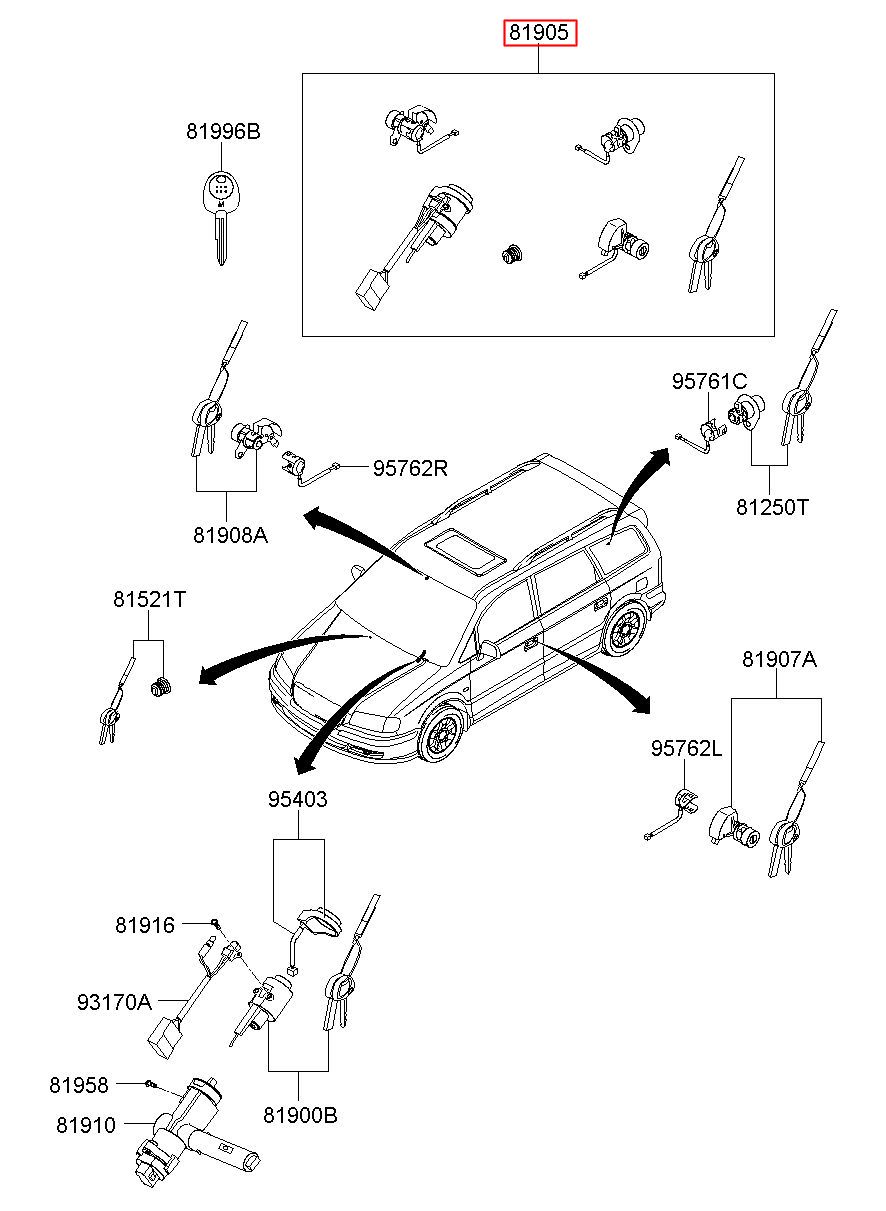 81905

81996B

95761C

95762R

81250T

81908A

81521T

81907A

95762L

95403

81916

93170A

81958

81910

81900B