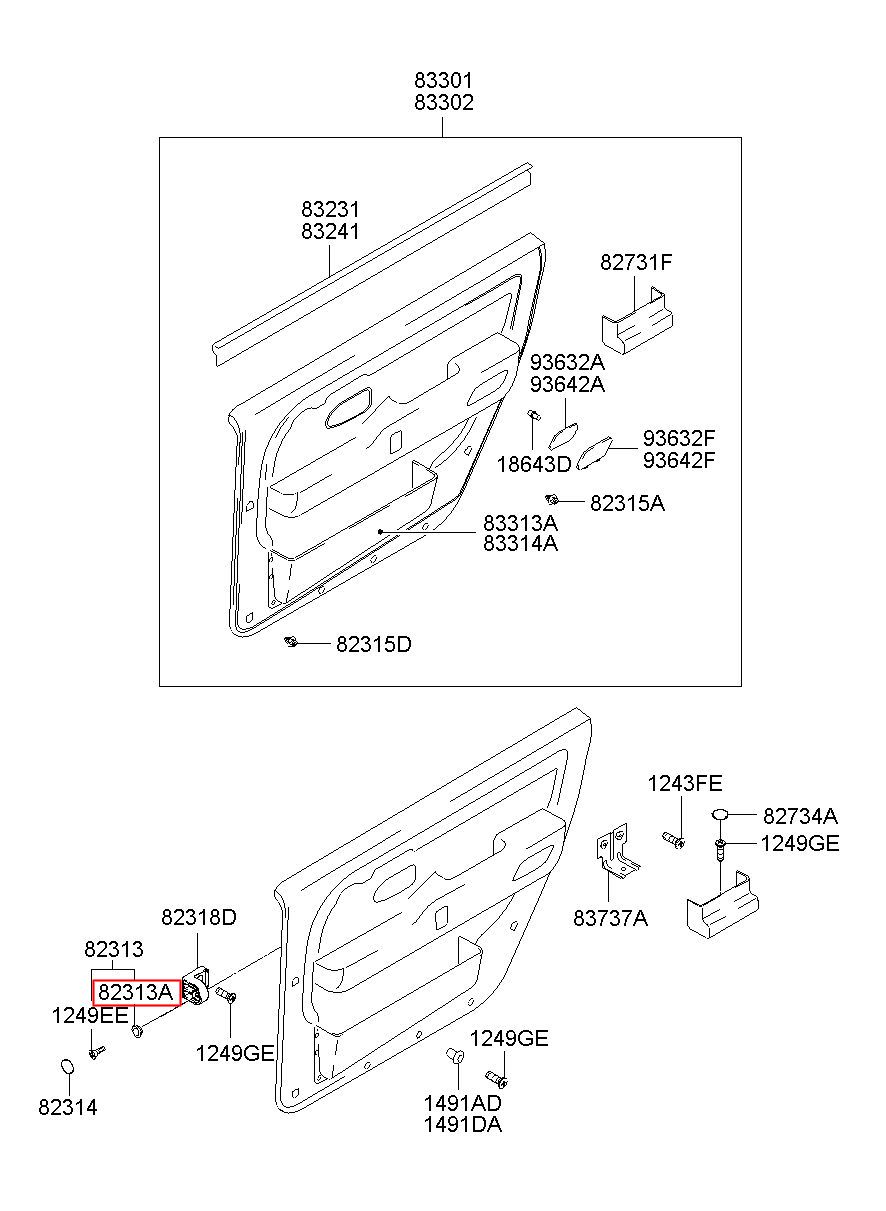 83301
83302

83231
83241

82731F

93632A
93642A

18643D

93632F
93642F

82315A

83313A
83314A

82315D

1243FE

82734A

1249GE

83737A

82318D

82313

82313A

1249EE

1249GE

82314

1249GE

1491AD
1491DA