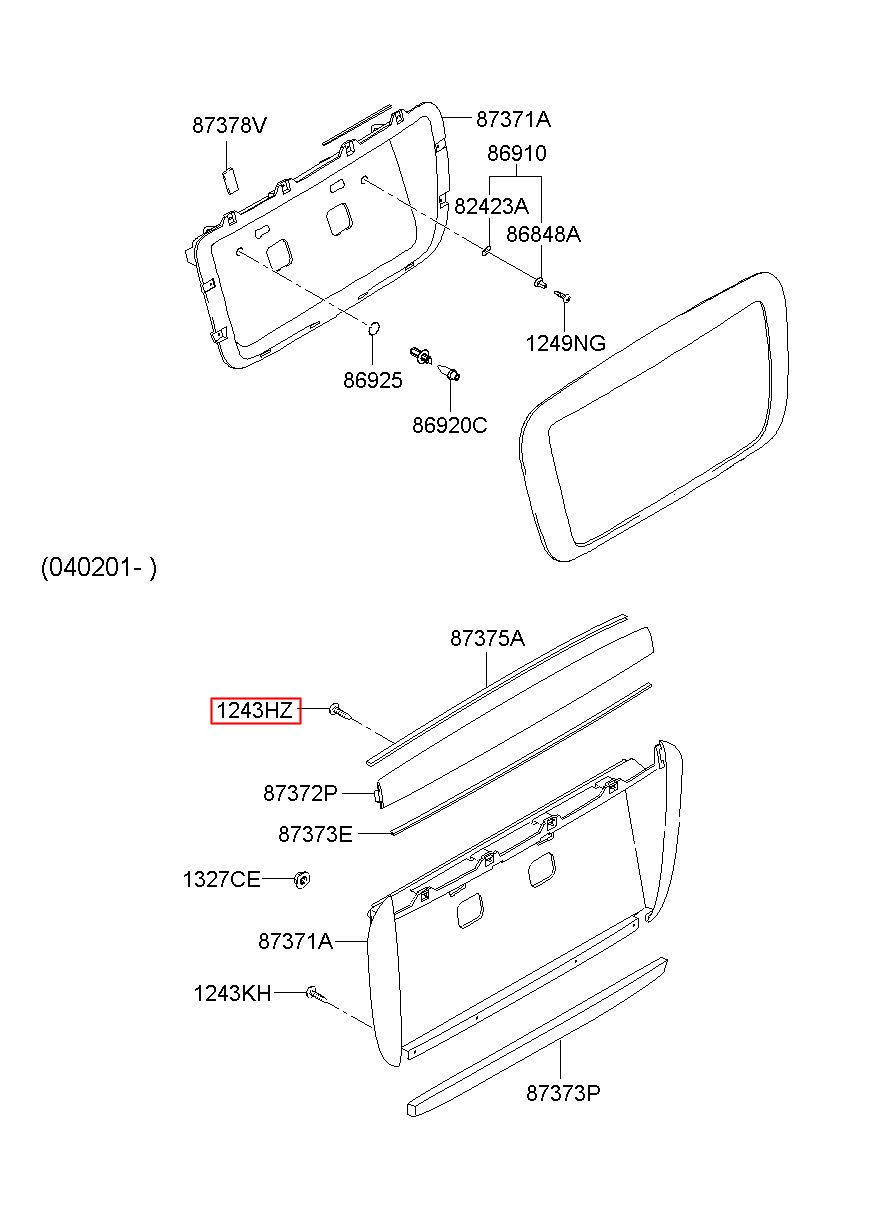 87378V
87371A
86910
82423A
86848A
1249NG
86925
86920C

(040201- )

87375A
1243HZ
87372P
87373E
1327CE
87371A
1243KH
87373P