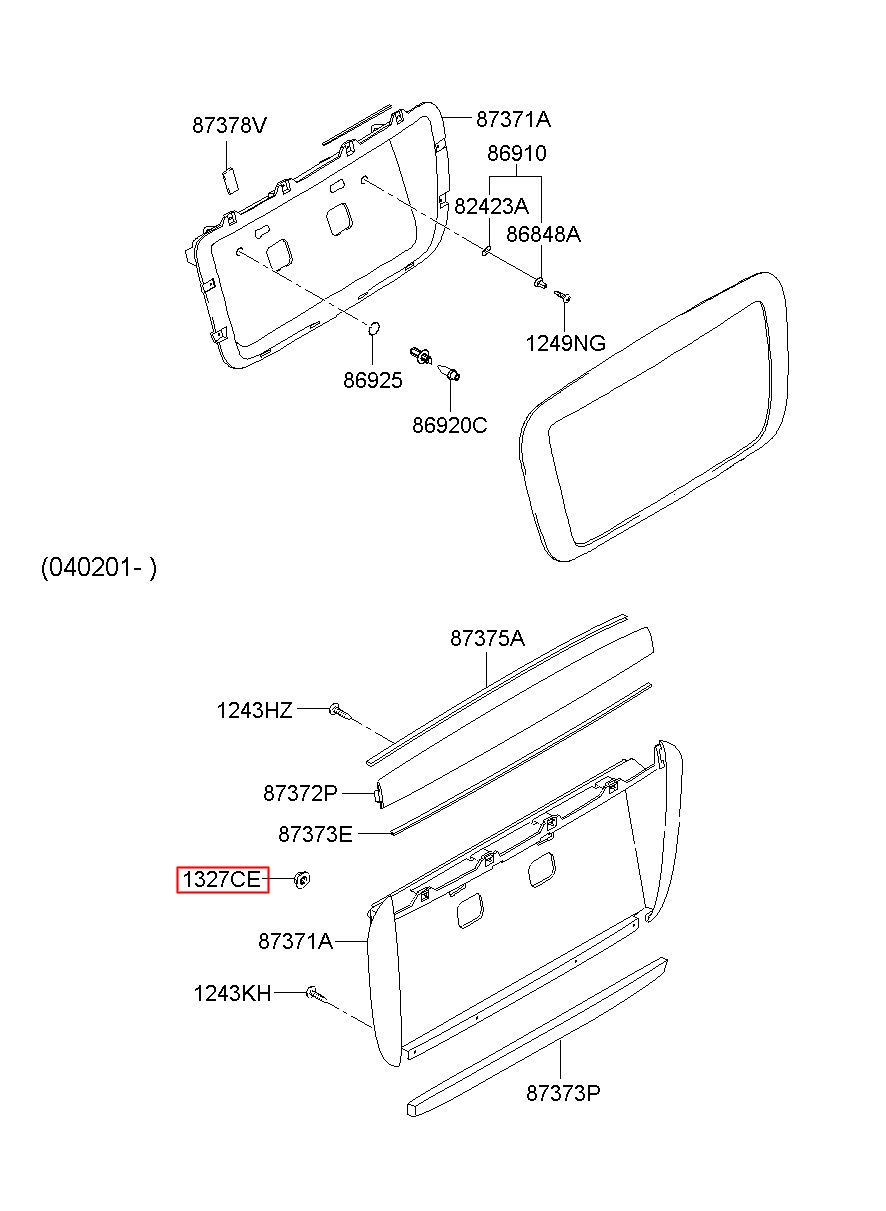 87378V
87371A
86910
82423A
86848A
1249NG
86925
86920C

(040201- )

87375A
1243HZ
87372P
87373E
1327CE
87371A
1243KH
87373P