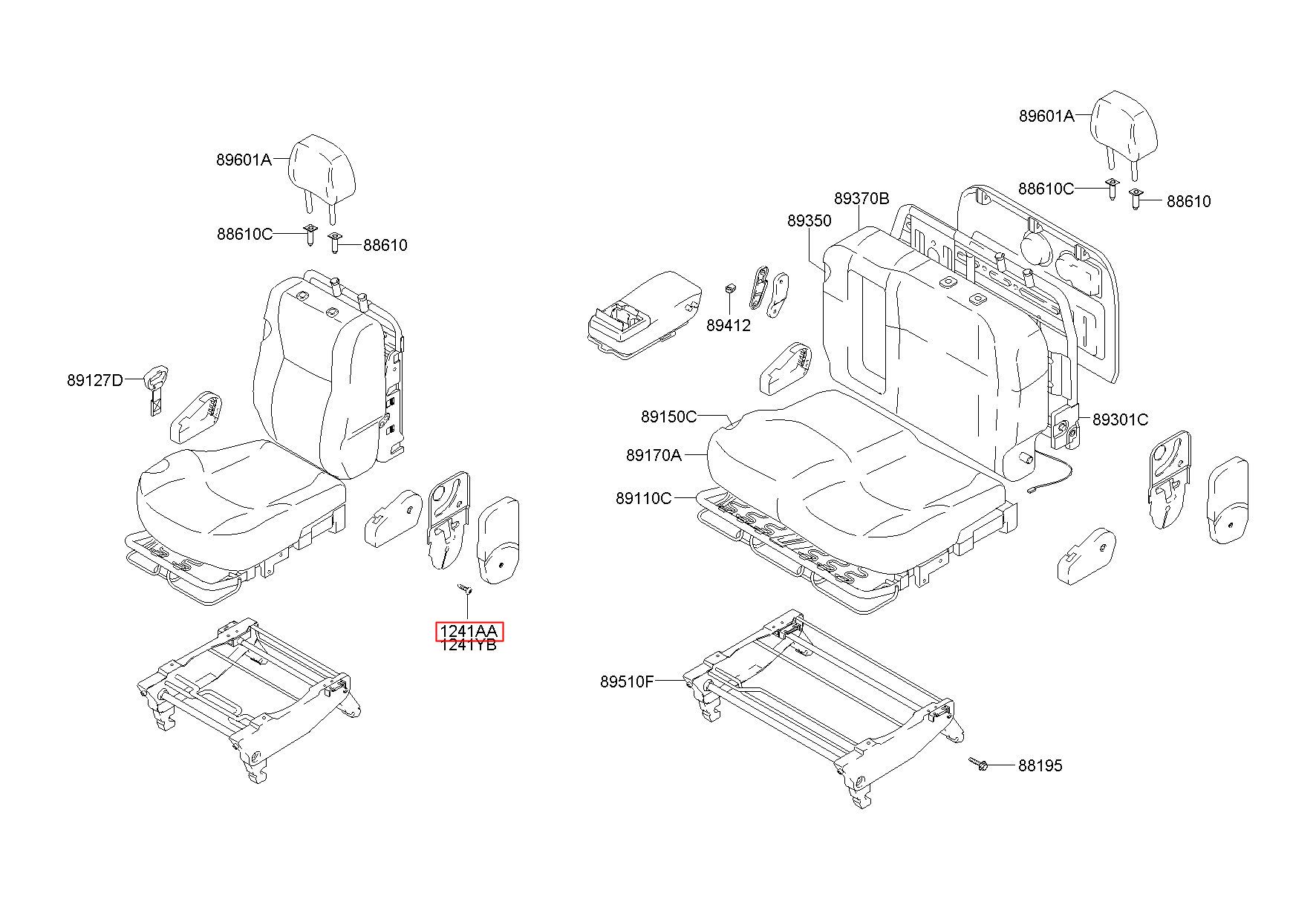 89601A
88610C
88610
89127D
1241AA
1241YB
89601A
88610C
88610
89370B
89350
89412
89150C
89170A
89110C
89301C
89510F
88195