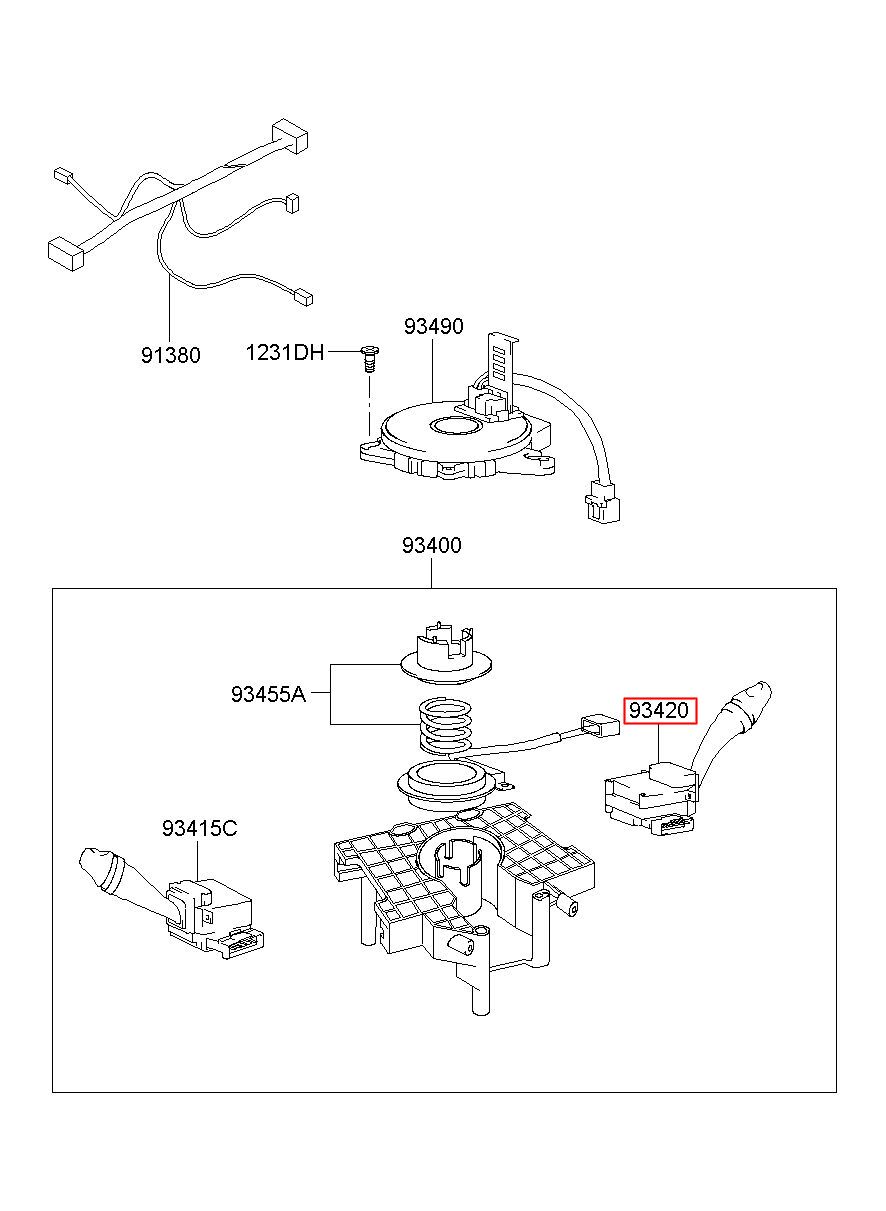 91380

1231DH

93490

93400

93455A

93420

93415C