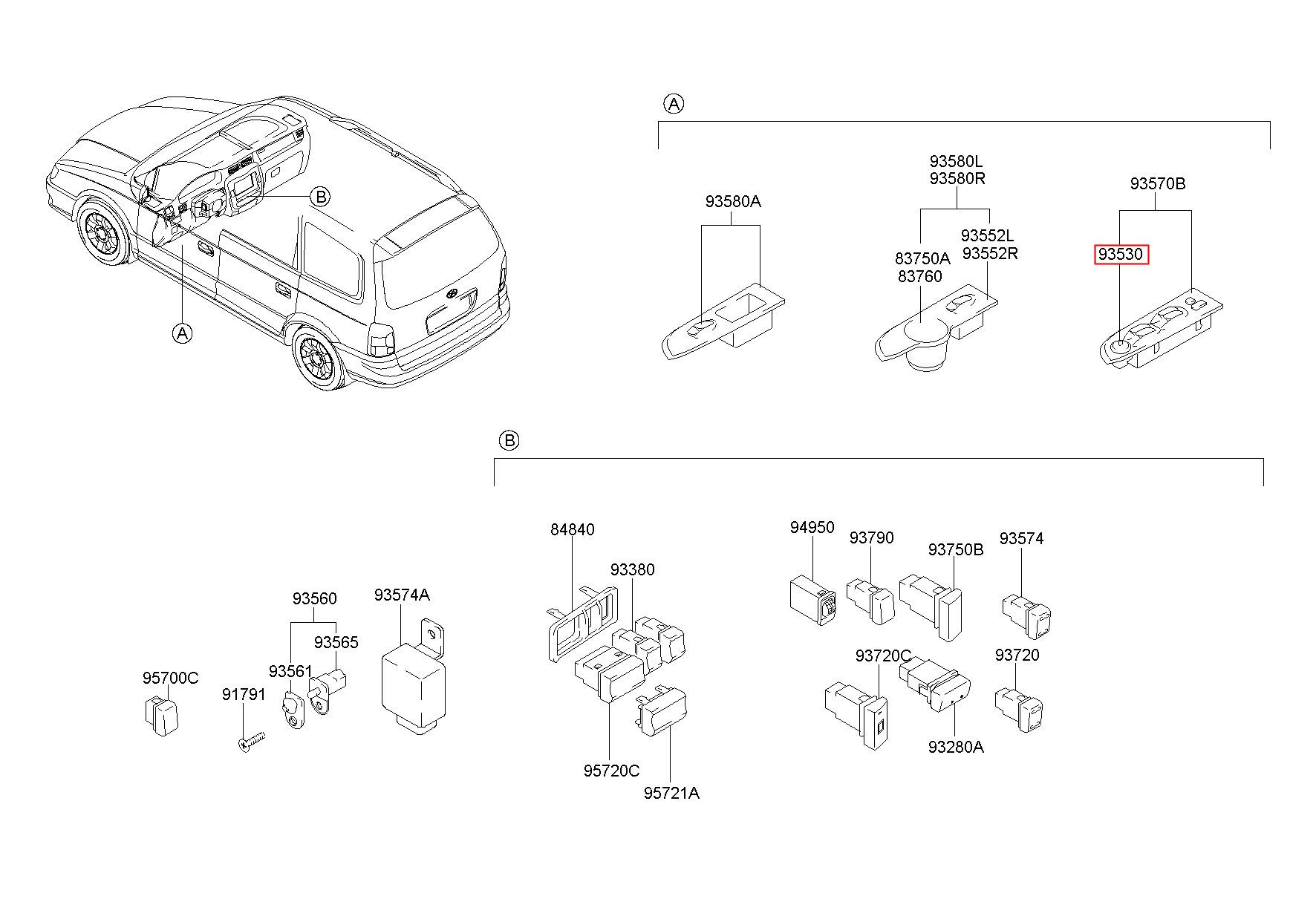 B
A
A
93580A
93580L
93580R
83750A
83760
93552L
93552R
93570B
93530
B
95700C
91791
93560
93561
93565
93574A
84840
93380
95720C
95721A
94950
93790
93750B
93574
93720C
93280A
93720