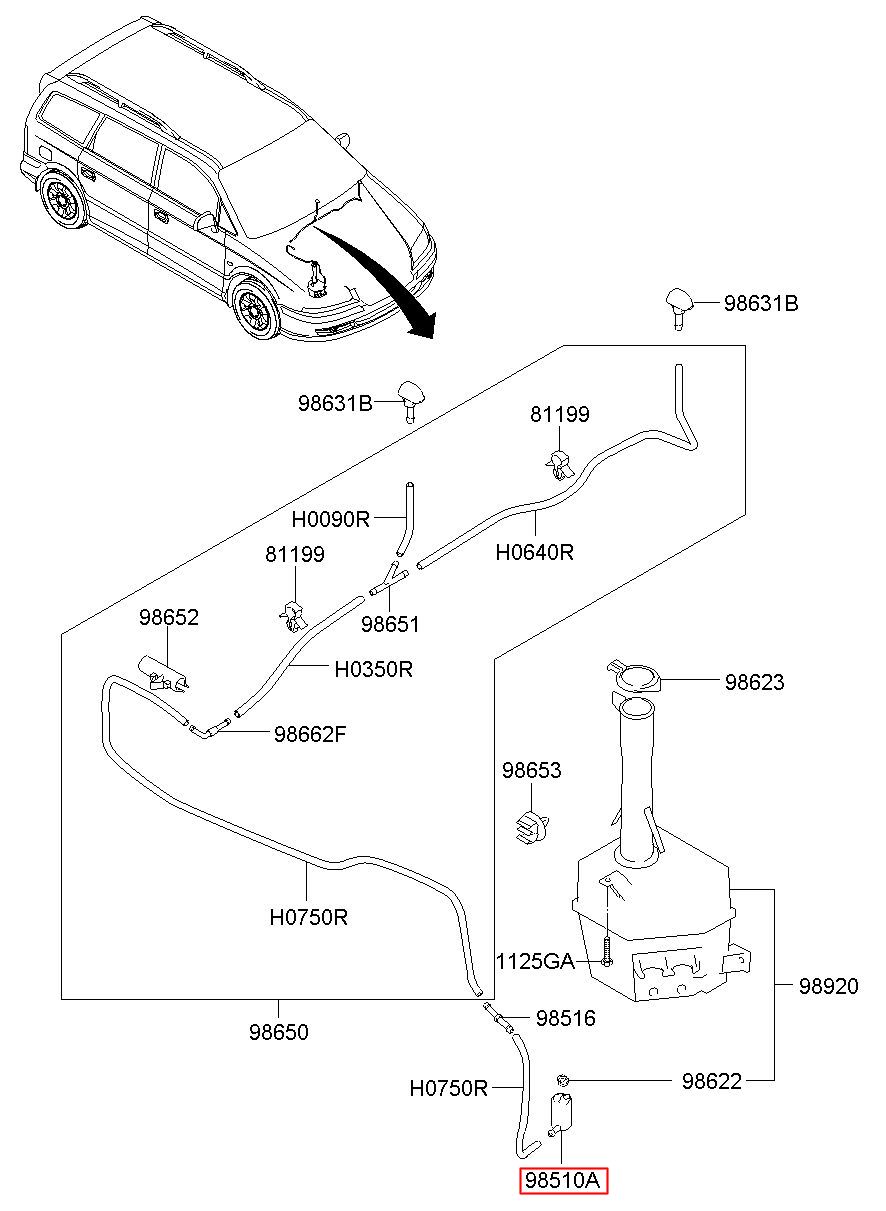 98631B

98631B

81199

H0090R

H0640R

81199

98651

98652

H0350R

98662F

98623

98653

H0750R

1125GA

98920

98650

98516

H0750R

98622

98510A