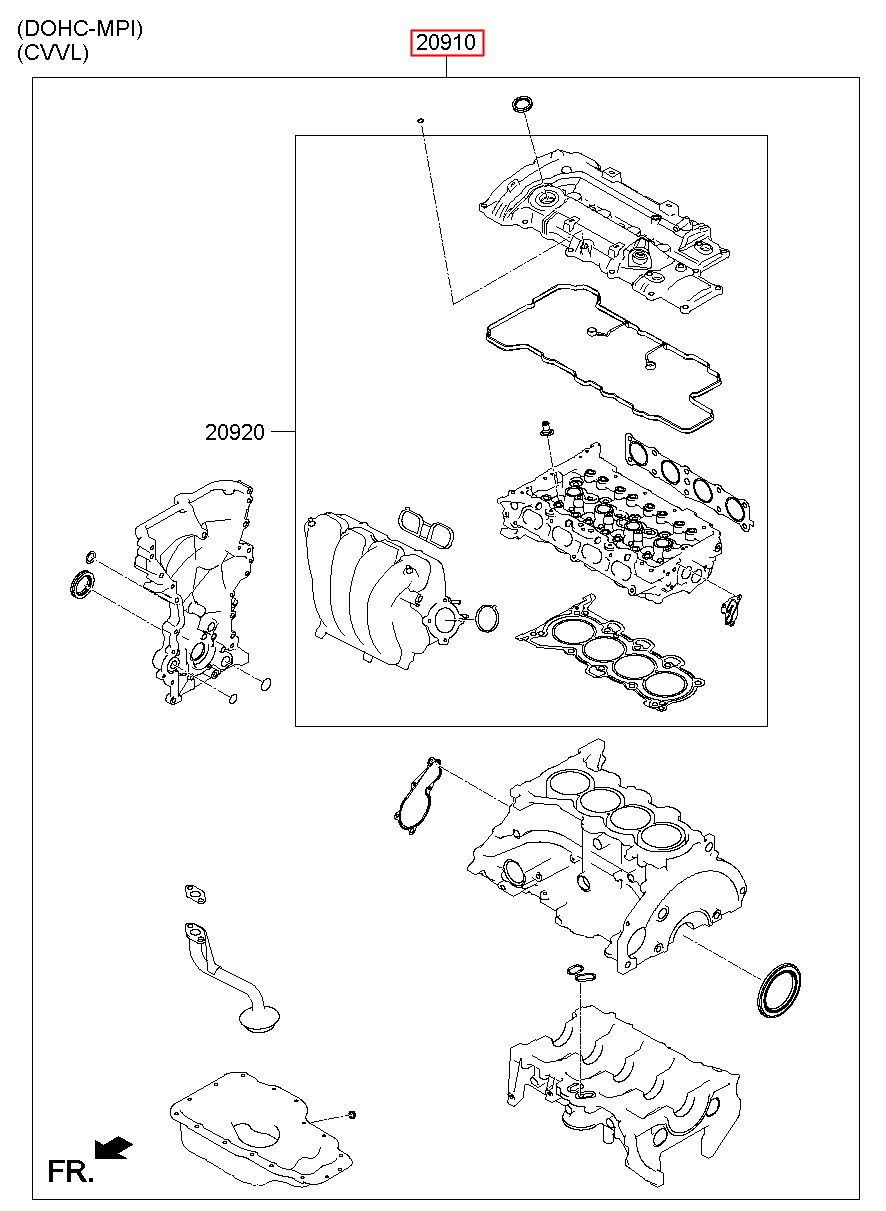 (DOHC-MPI)
(CVVL)

20910

20920

FR.