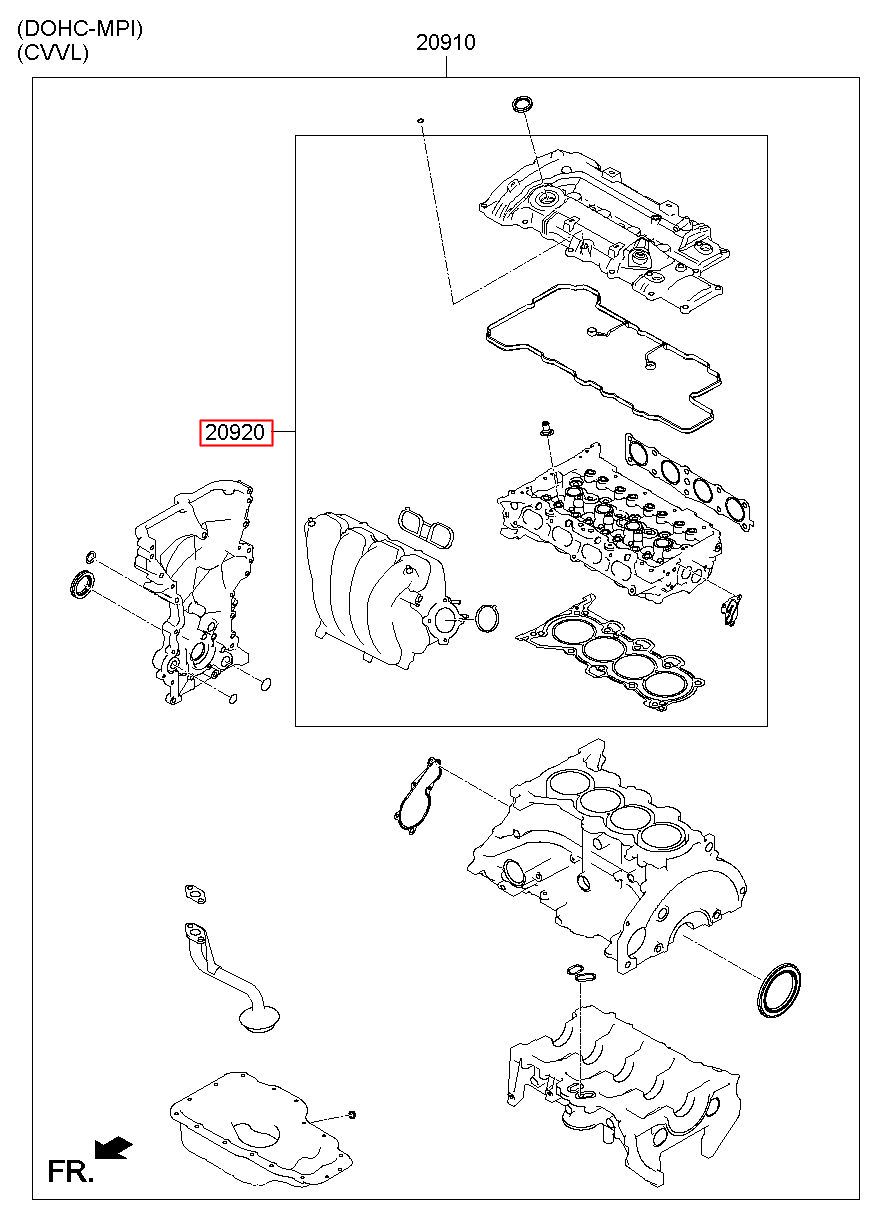 (DOHC-MPI)
(CVVL)

20910

20920

FR.