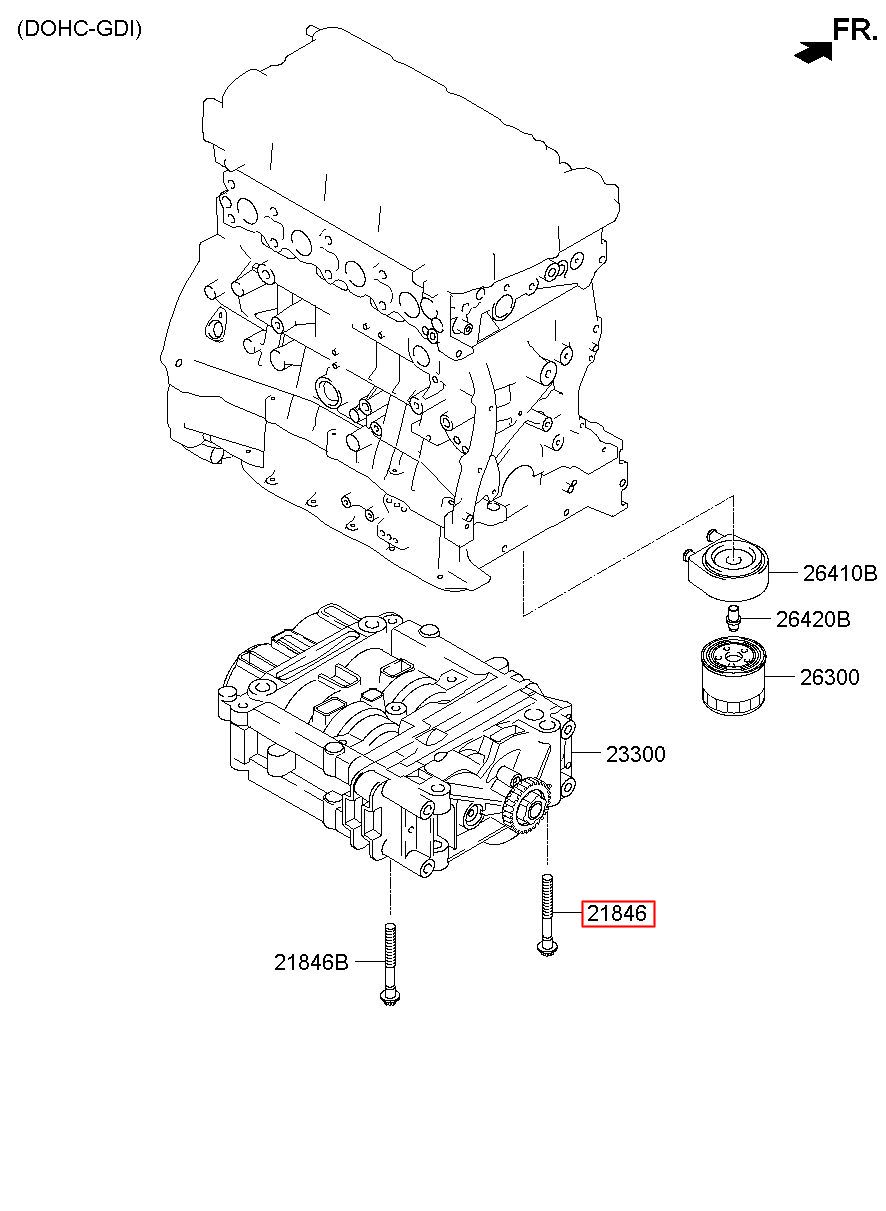 (DOHC-GDI)

FR.

26410B

26420B

26300

23300

21846

21846B