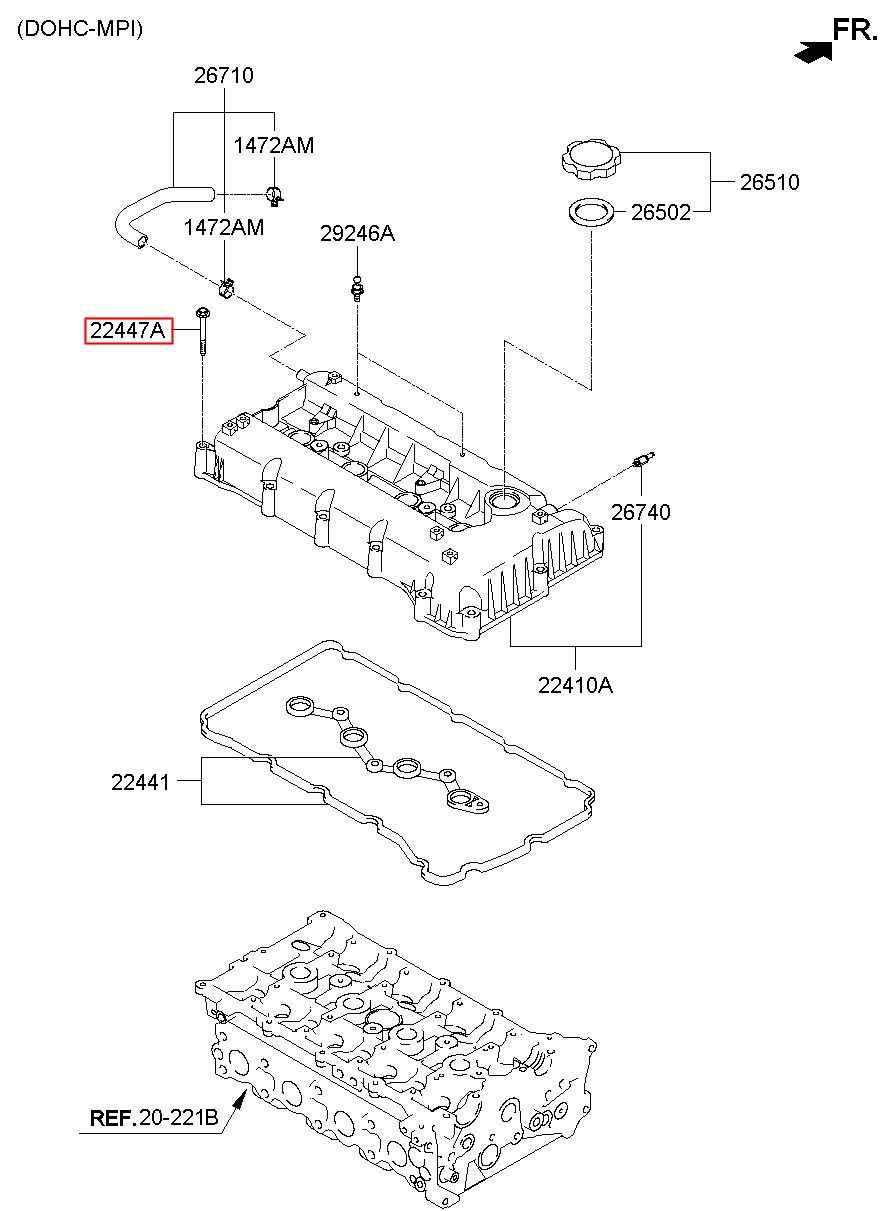 (DOHC-MPI)

FR.

26710

1472AM

1472AM

29246A

26510

26502

22447A

26740

22410A

22441

REF.20-221B