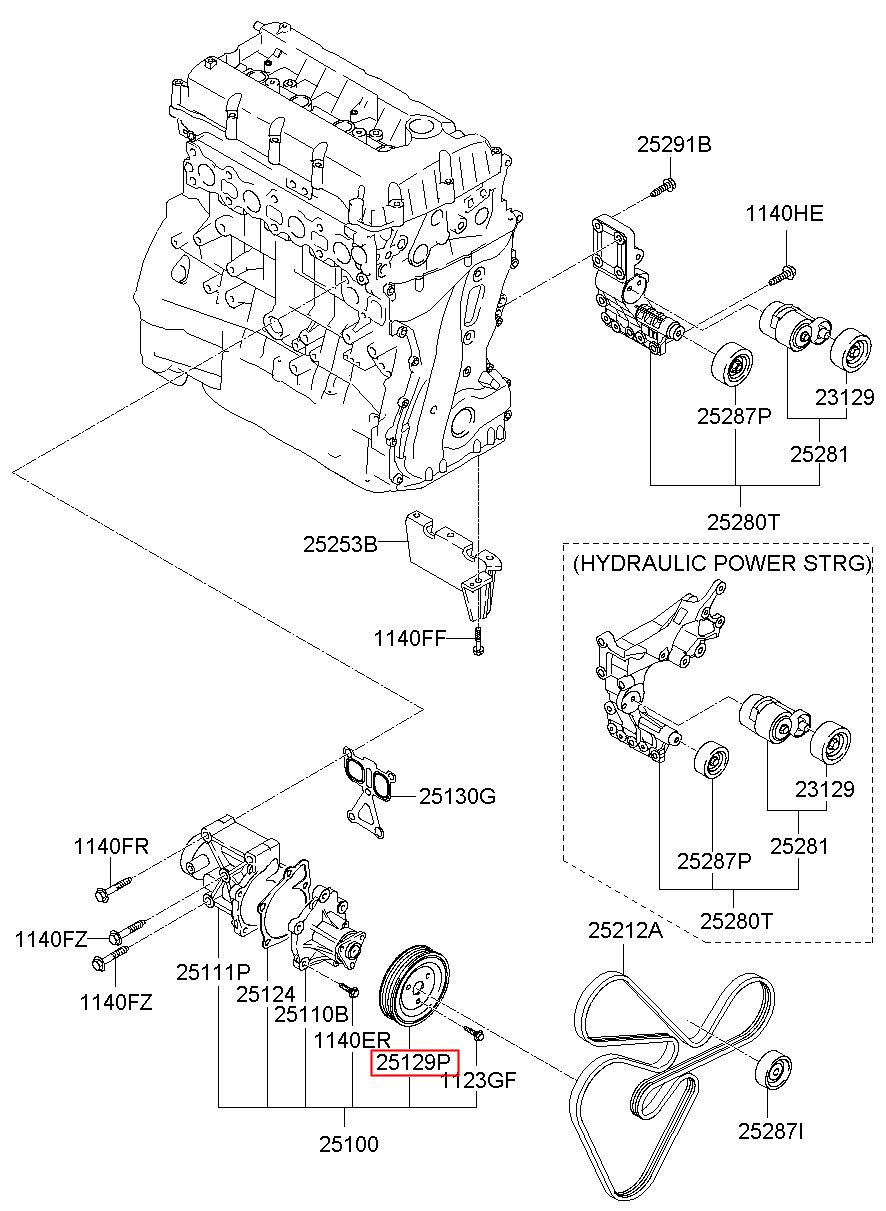 25291B
1140HE
25287P
23129
25281
25280T
25253B
1140FF
(HYDRAULIC POWER STRG)
23129
25287P
25281
25280T
25130G
1140FR
1140FZ
1140FZ
25111P
25124
25110B
1140ER
25129P
1123GF
25100
25212A
25287I