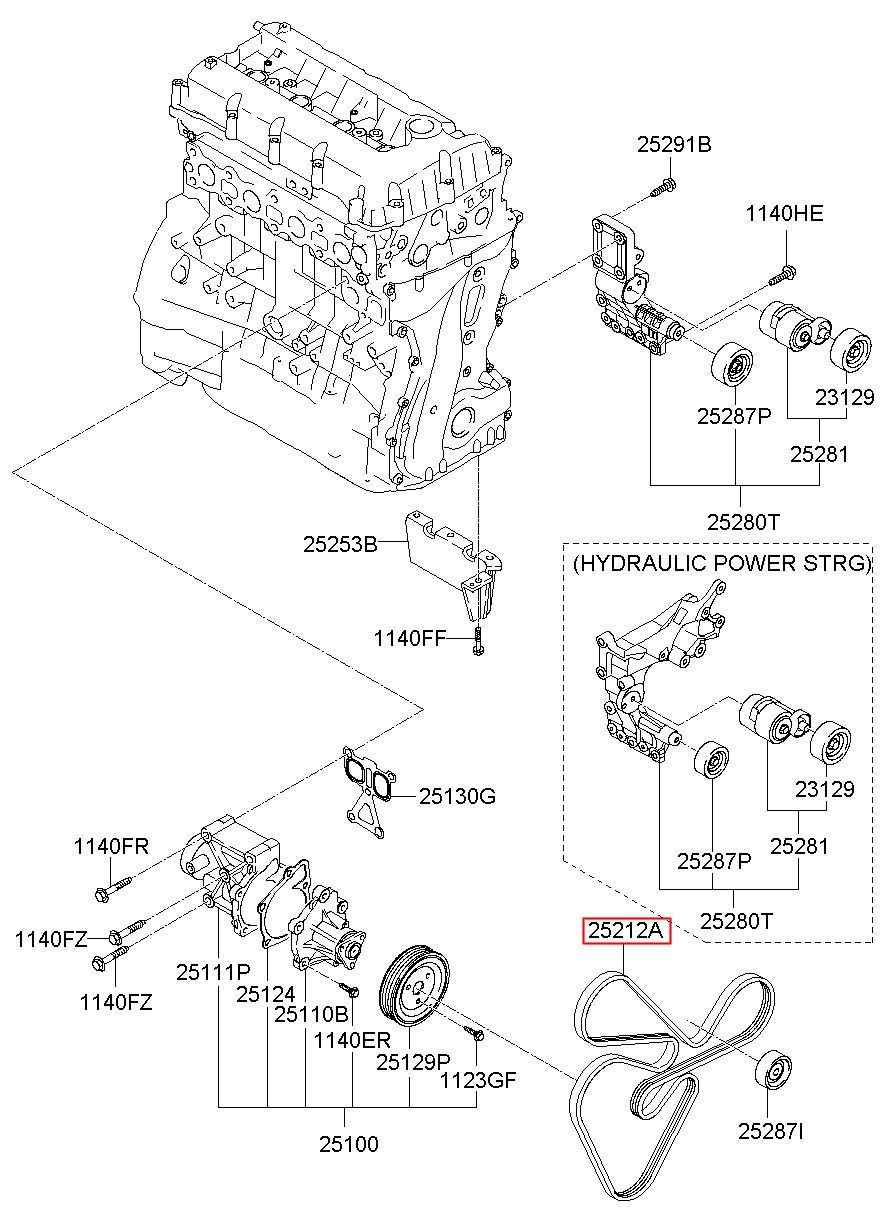 25291B

1140HE

25287P

23129

25281

25280T

25253B

1140FF

(HYDRAULIC POWER STRG)

23129

25287P

25281

25280T

25130G

1140FR

1140FZ

1140FZ

25111P

25124

25110B

1140ER

25129P

1123GF

25100

25212A

25287I