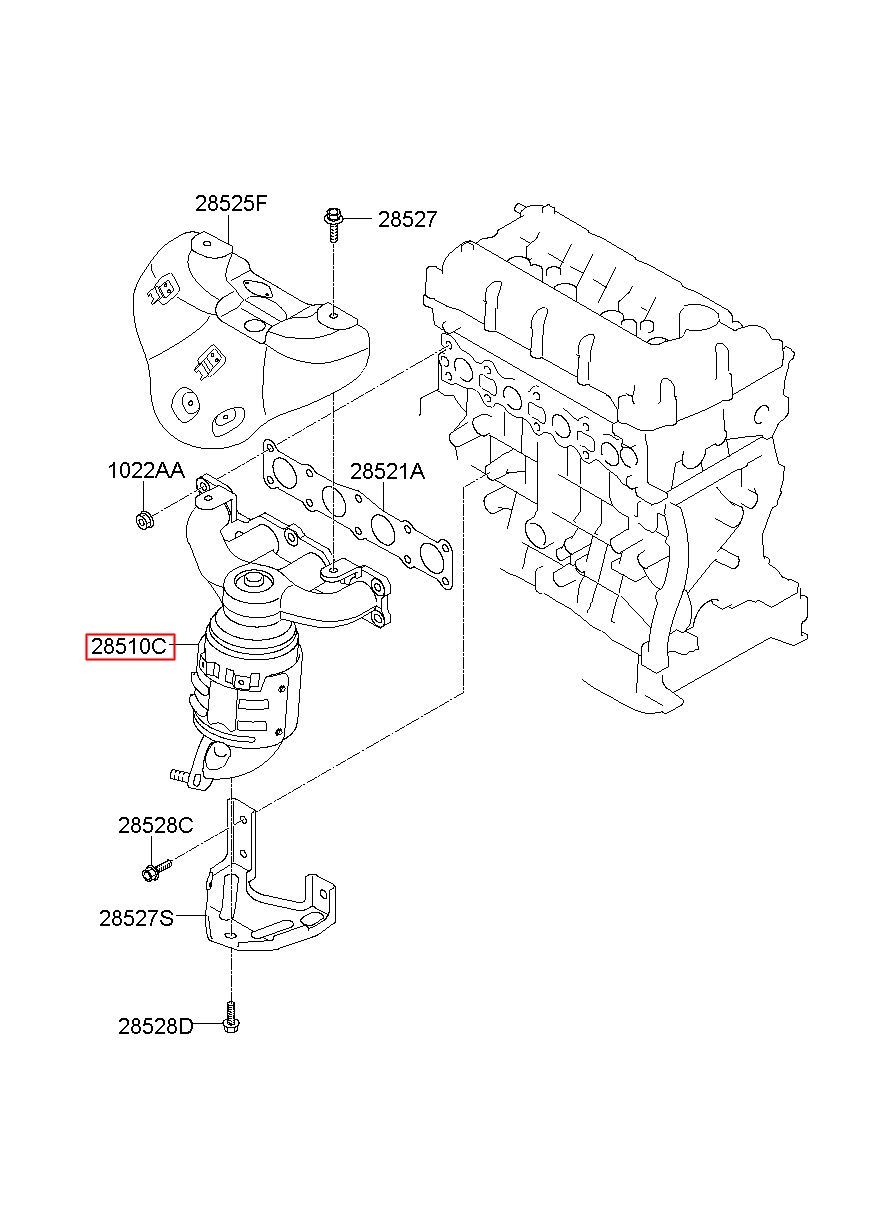 28525F
28527
1022AA
28521A
28510C
28528C
28527S
28528D