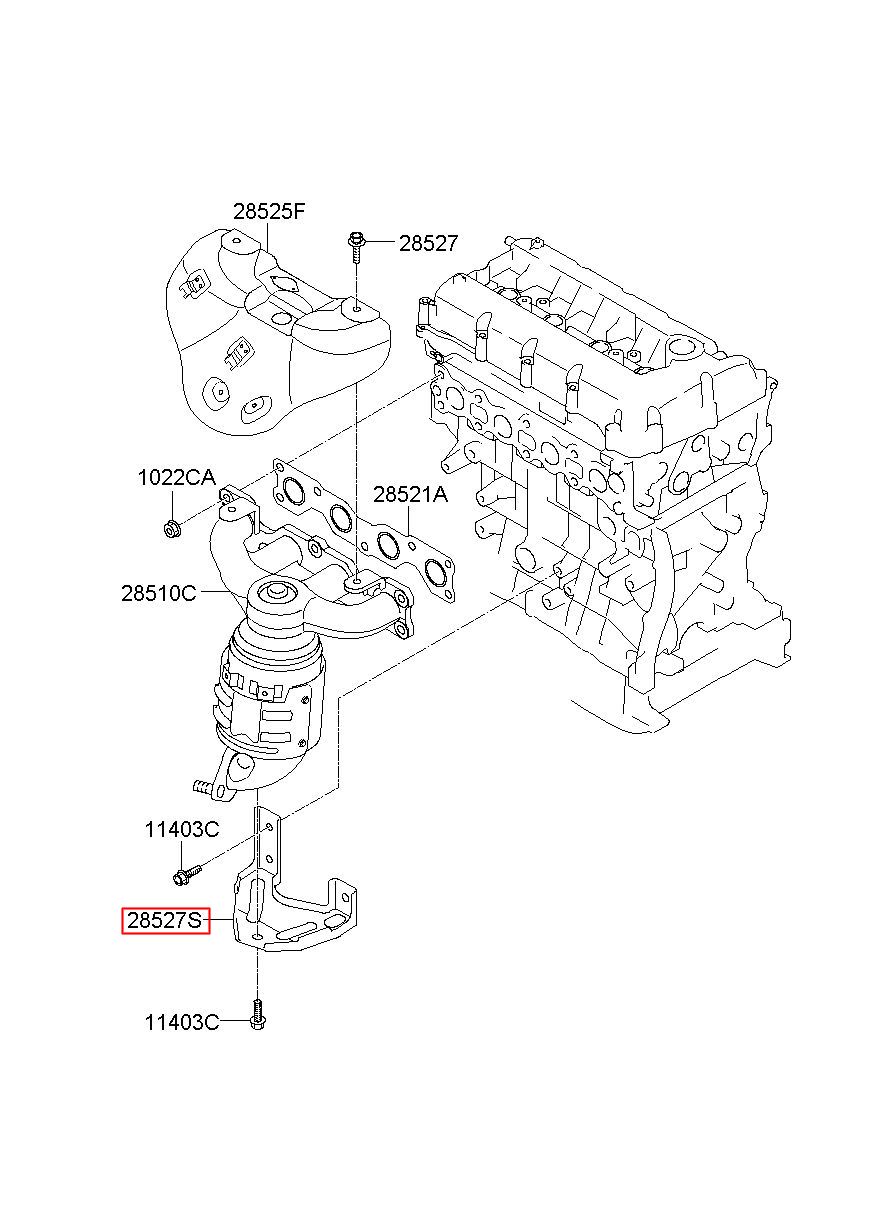 28525F
28527
1022CA
28521A
28510C
11403C
28527S
11403C