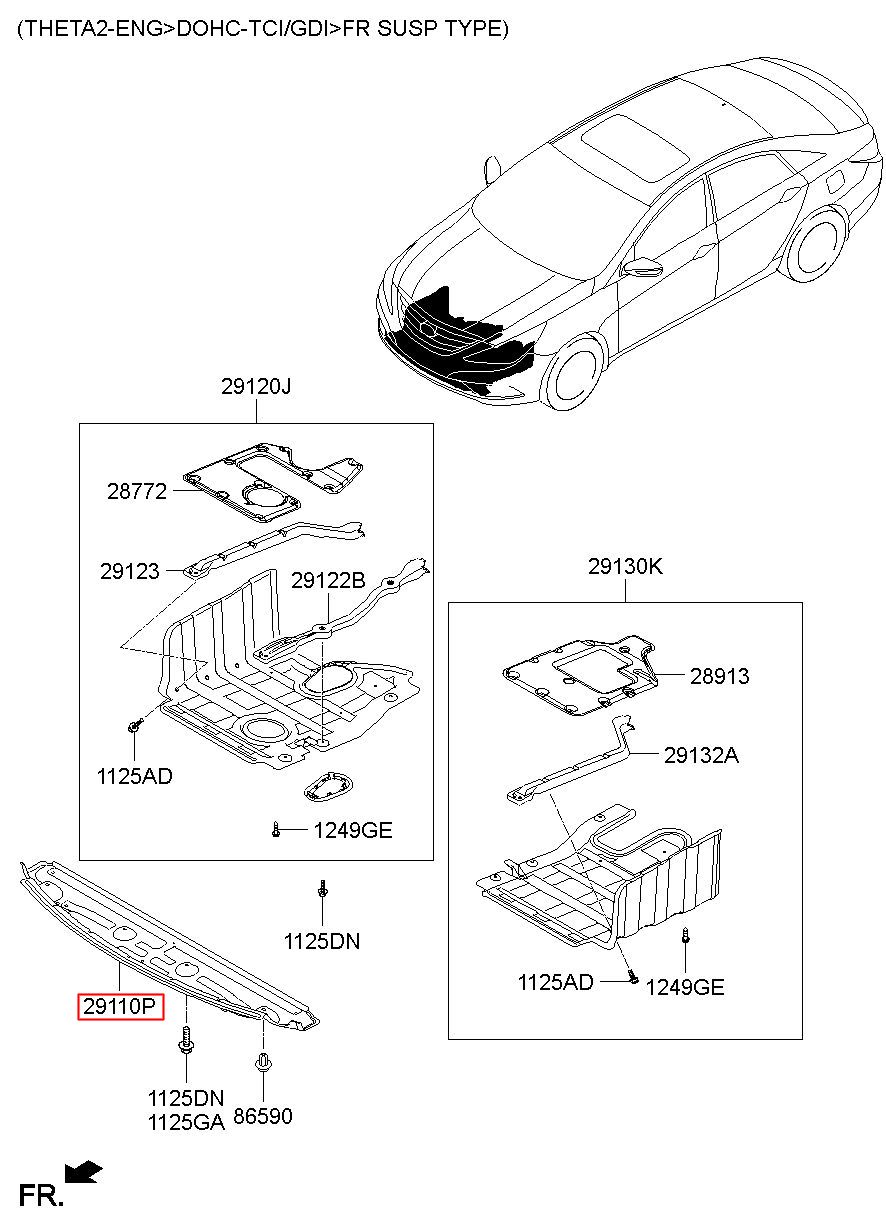 (THETA2-ENG>DOHC-TCI/GDI>FR SUSP TYPE)

29120J

28772

29123

29122B

1125AD

1249GE

29130K

28913

29132A

1125AD

1249GE

1125DN

29110P

1125DN
1125GA

86590

FR.