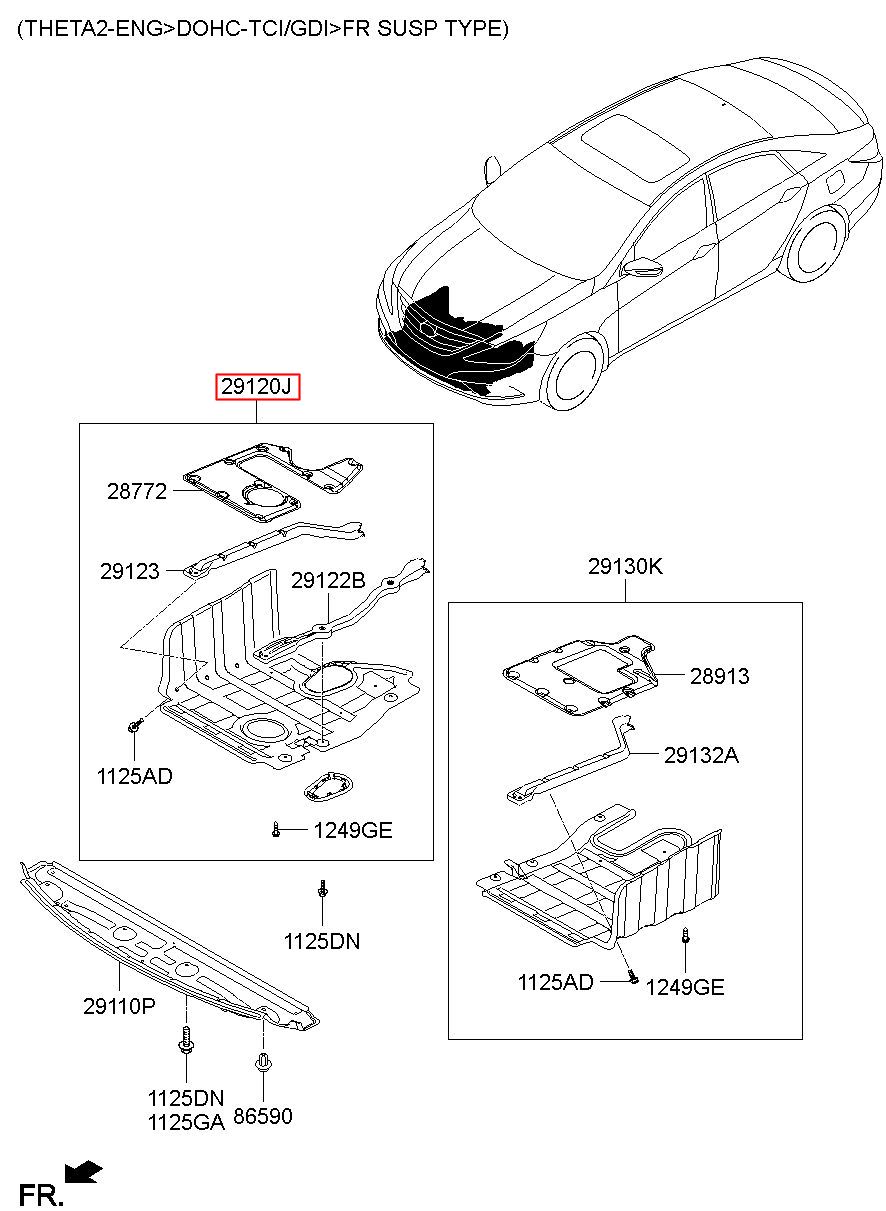 (THETA2-ENG>DOHC-TCI/GDI>FR SUSP TYPE)

29120J
28772
29123
29122B
1125AD
1249GE

29130K
28913
29132A
1125AD
1249GE

1125DN
29110P
1125DN
1125GA
86590

FR.