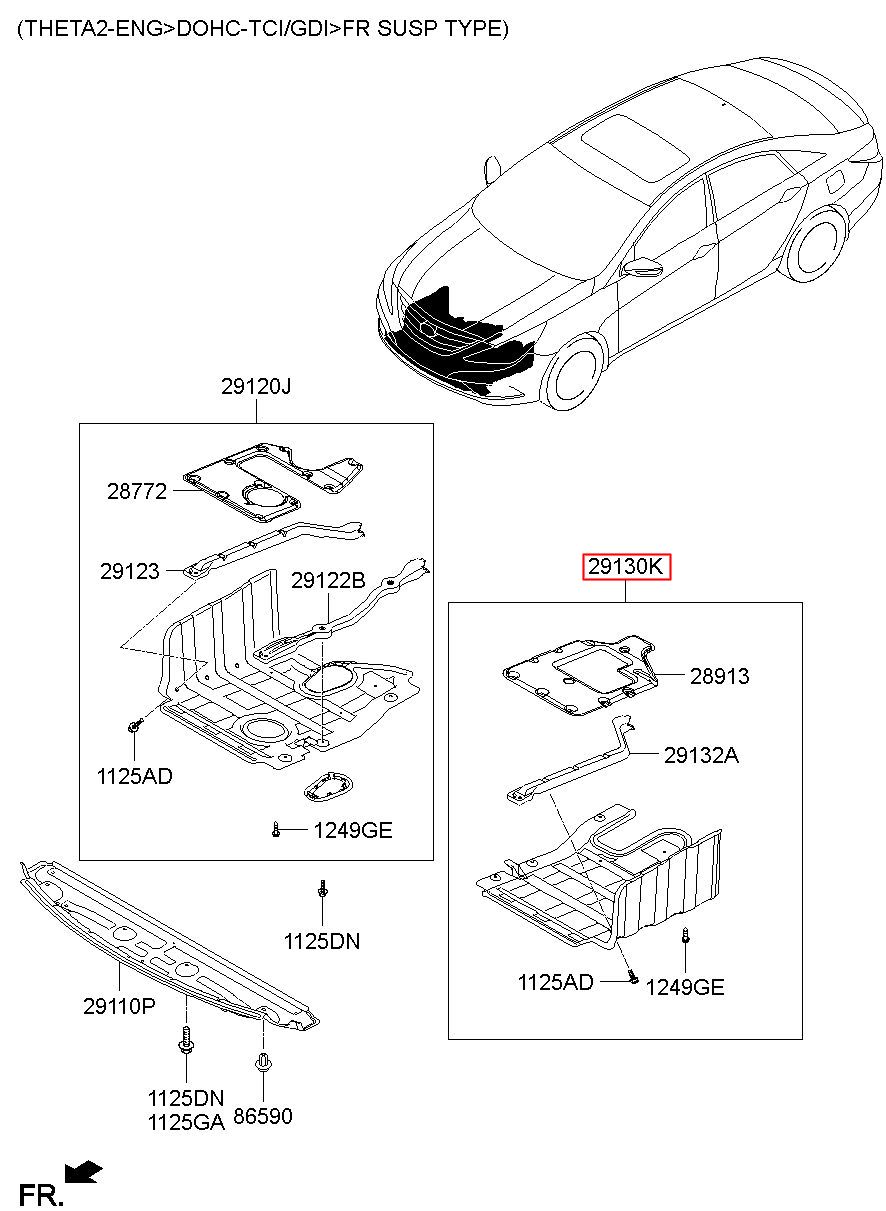 (THETA2-ENG>DOHC-TCI/GDI>FR SUSP TYPE)

29120J

28772

29123

29122B

1125AD

1249GE

29130K

28913

29132A

1125AD

1249GE

1125DN

29110P

1125DN
1125GA

86590

FR.