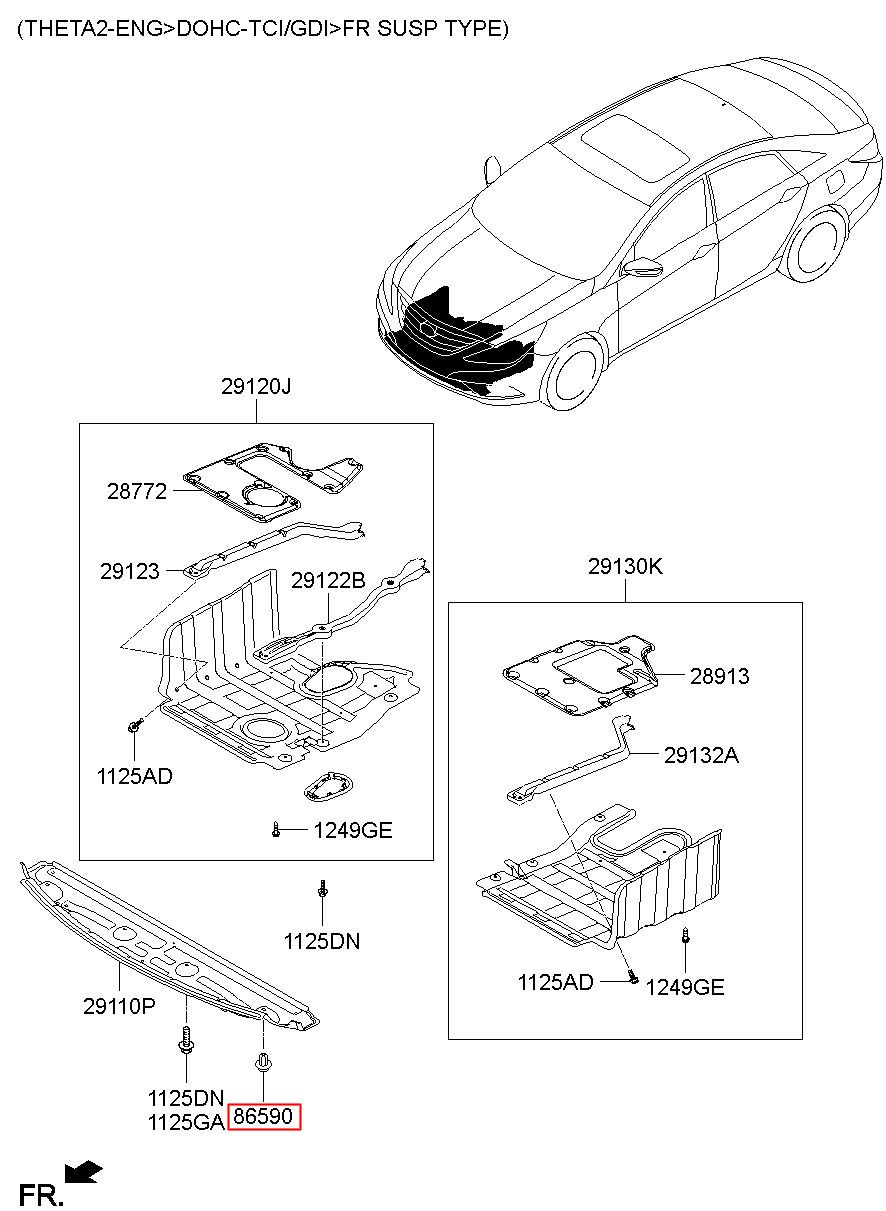 (THETA2-ENG>DOHC-TCI/GDI>FR SUSP TYPE)

29120J

28772

29123

29122B

1125AD

1249GE

29130K

28913

29132A

1125AD

1249GE

1125DN

29110P

1125DN
1125GA

86590

FR.