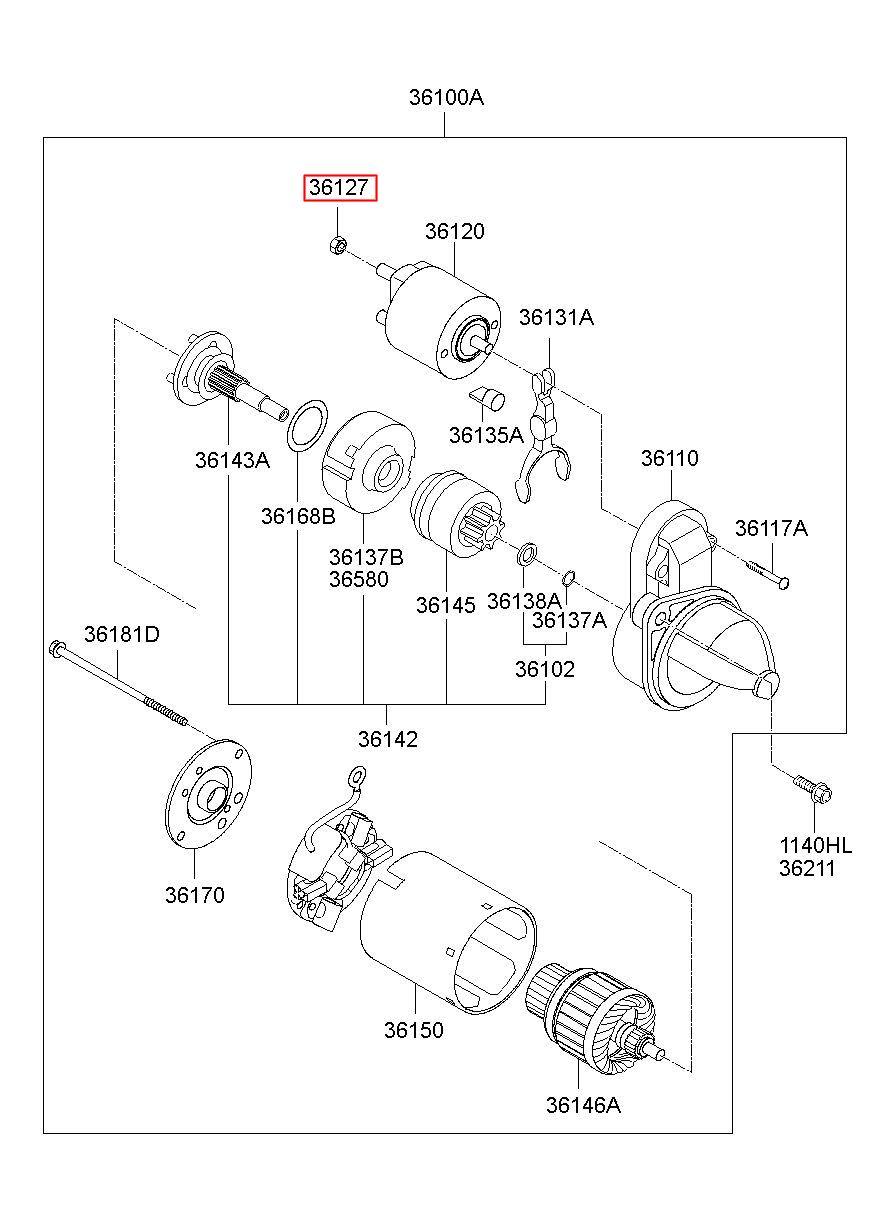 36100A
36127
36120
36131A
36135A
36143A
36110
36168B
36117A
36137B
36580
36145
36138A
36137A
36181D
36102
36142
1140HL
36211
36170
36150
36146A