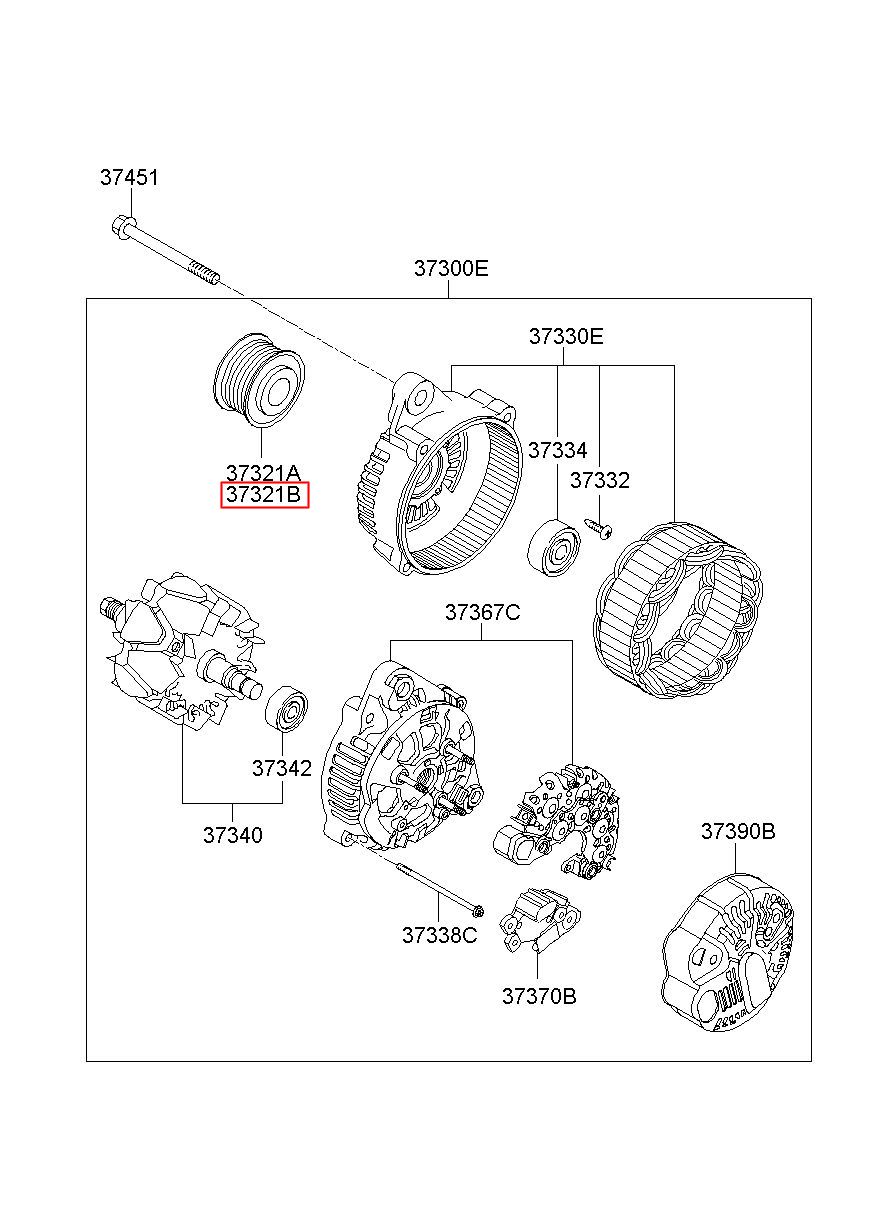 37451

37300E

37330E

37334

37332

37321A
37321B

37367C

37342

37340

37390B

37338C

37370B