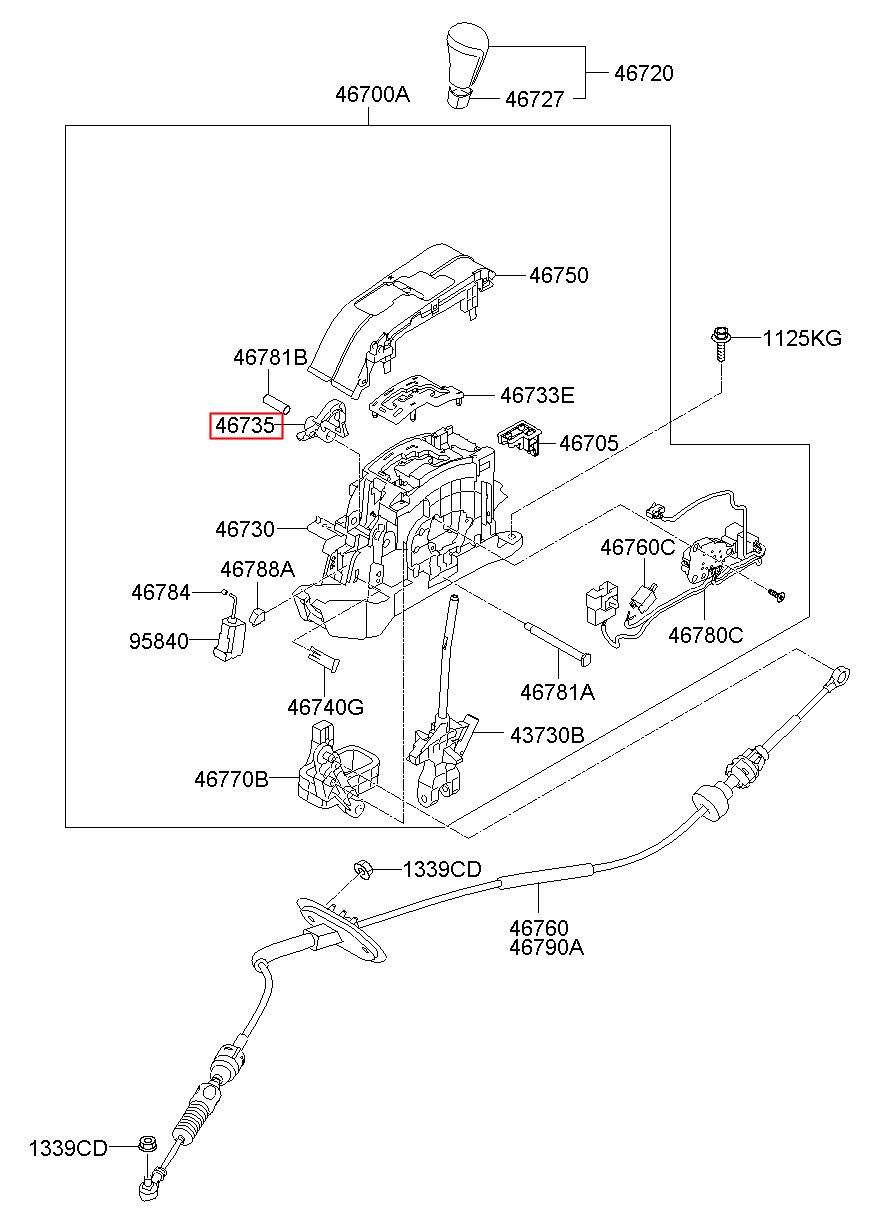 46720
46727
46700A
46750
1125KG
46781B
46733E
46735
46705
46730
46760C
46788A
46784
95840
46780C
46781A
46740G
43730B
46770B
1339CD
46760
46790A
1339CD