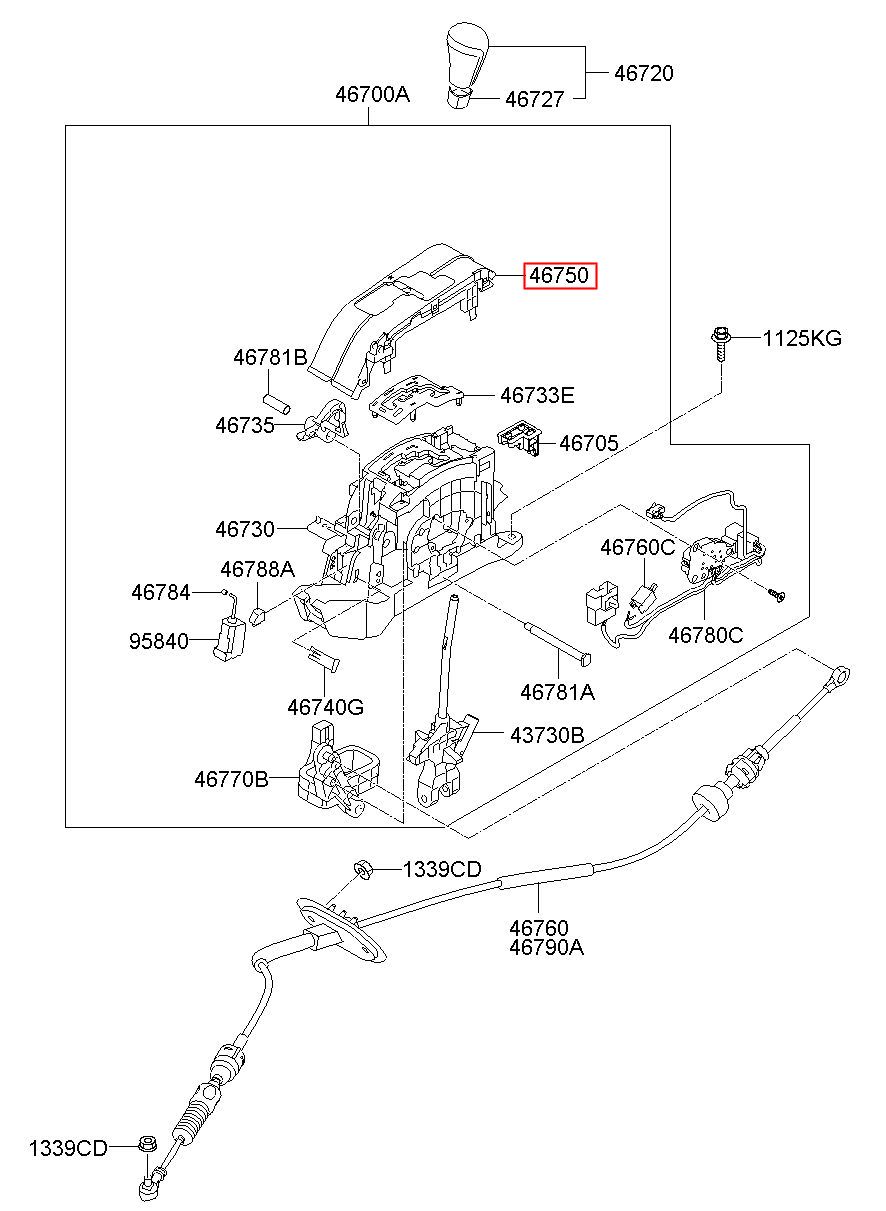 46720
46727
46700A
46750
1125KG
46781B
46733E
46735
46705
46730
46760C
46788A
46784
95840
46780C
46781A
46740G
43730B
46770B
1339CD
46760
46790A
1339CD