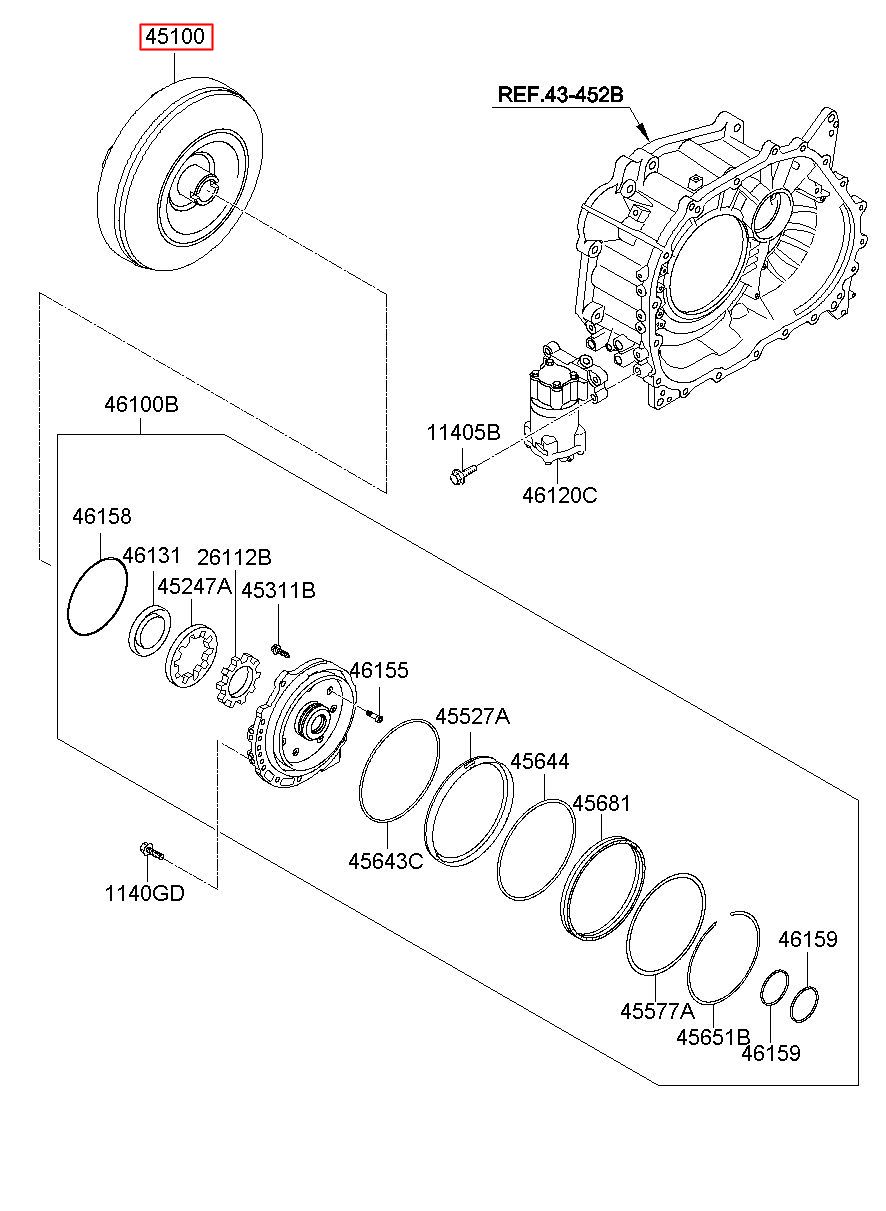 45100

REF.43-452B

46100B

11405B

46120C

46158

46131

26112B

45247A

45311B

46155

45527A

45644

45681

45643C

1140GD

46159

45577A

45651B

46159