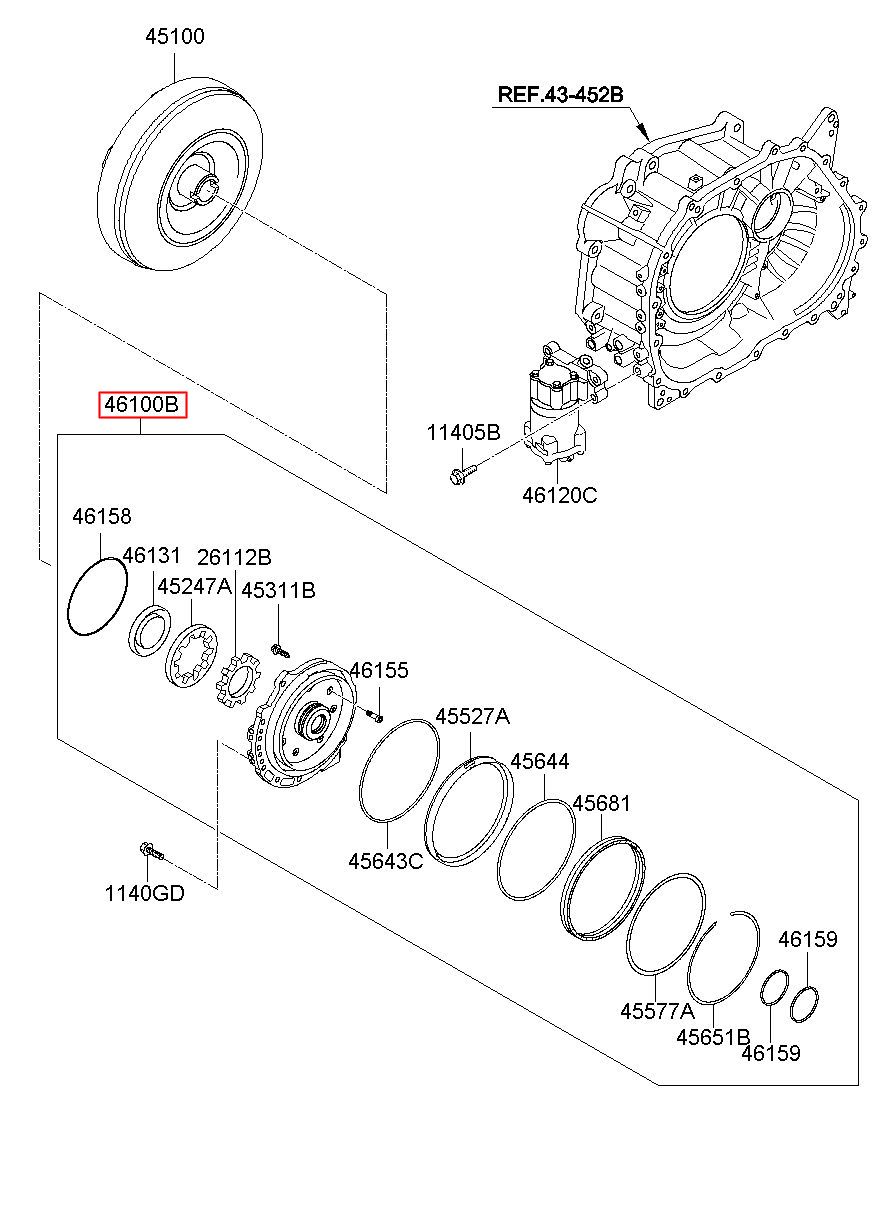 45100

REF.43-452B

46100B

11405B

46120C

46158

46131

26112B

45247A

45311B

46155

45527A

45644

45681

45643C

1140GD

46159

45577A

45651B

46159