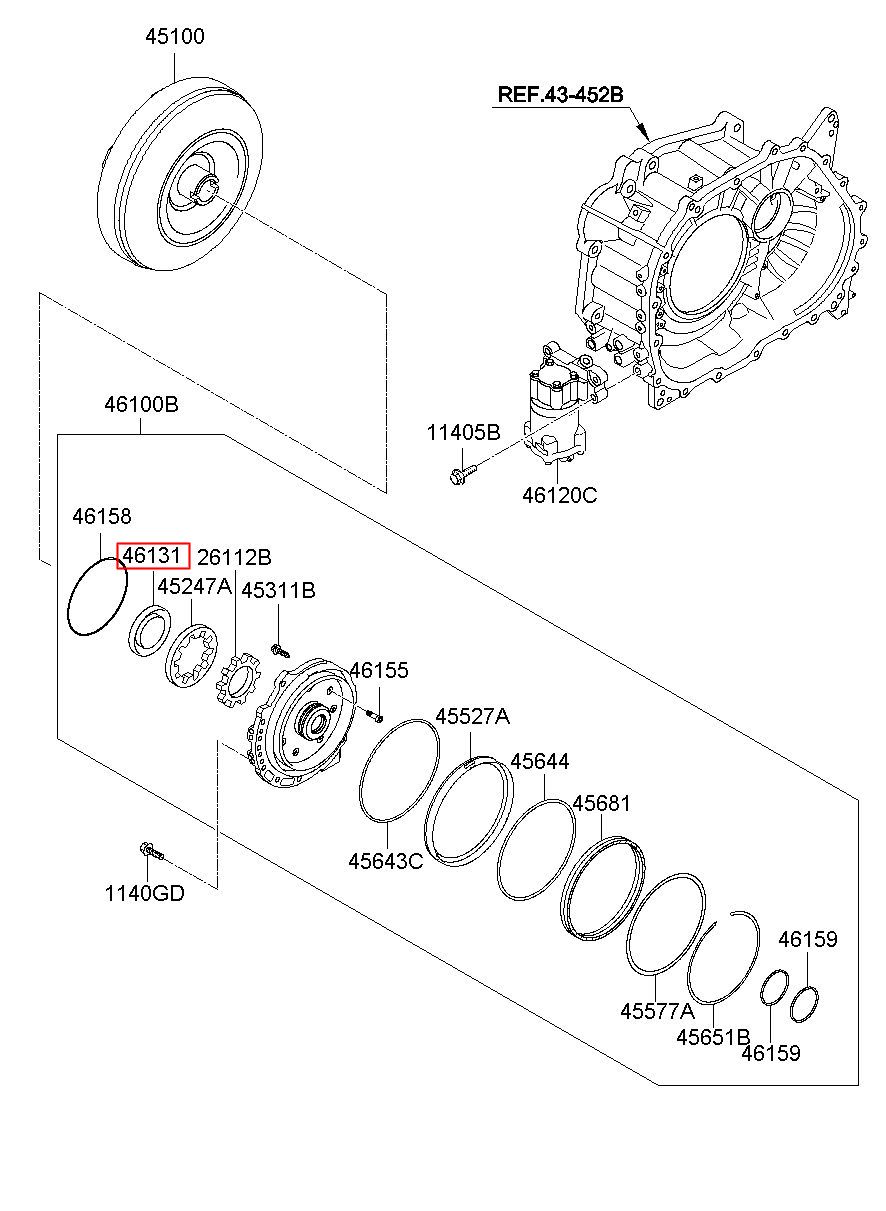 45100

REF.43-452B

46100B

11405B

46120C

46158

46131

26112B

45247A

45311B

46155

45527A

45644

45681

45643C

1140GD

46159

45577A

45651B

46159