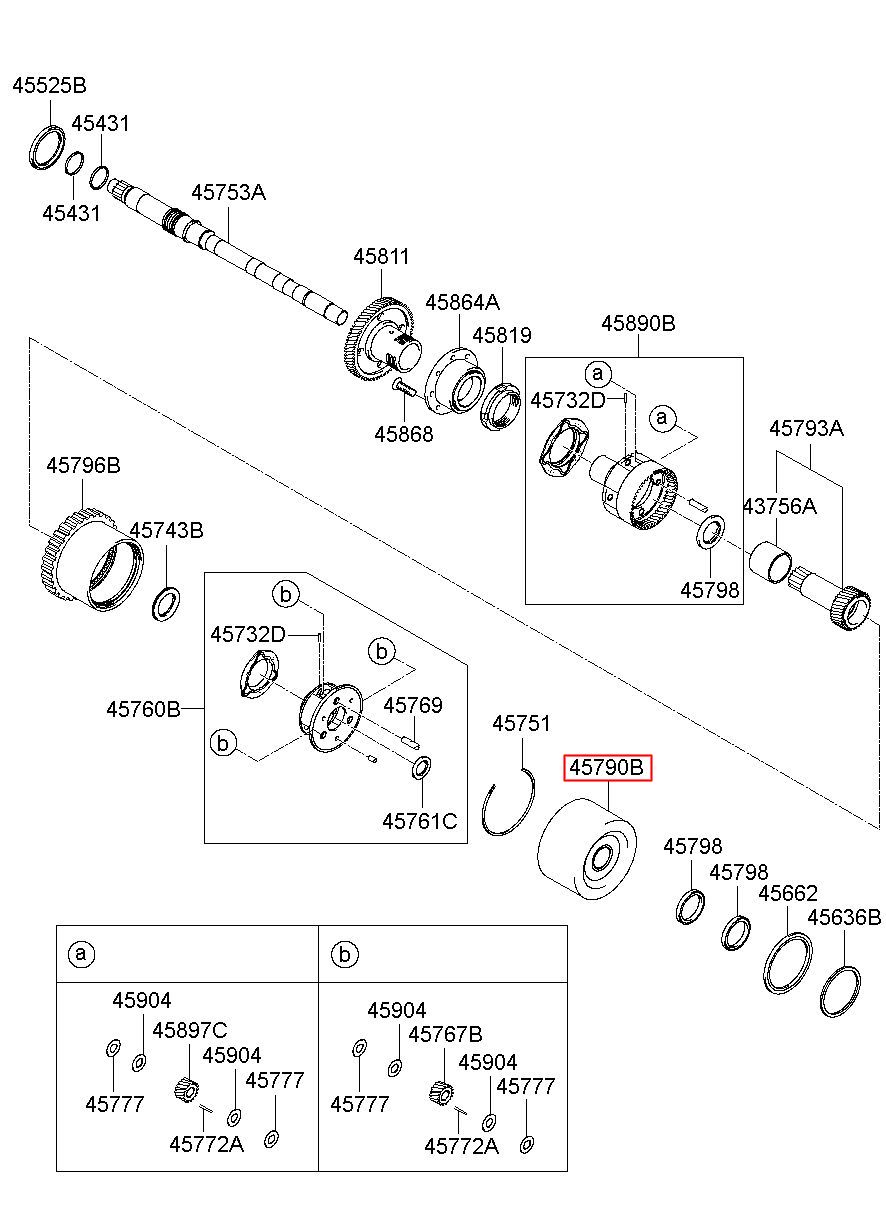 45525B
45431
45431
45753A
45811
45864A
45819
45868
45890B
a
45732D
a
45793A
43756A
45798
45796B
45743B
b
45732D
b
45769
45760B
b
45761C
45751
45790B
45798
45798
45662
45636B

a
45904
45897C
45904
45777
45777
45772A

b
45904
45767B
45904
45777
45777
45772A