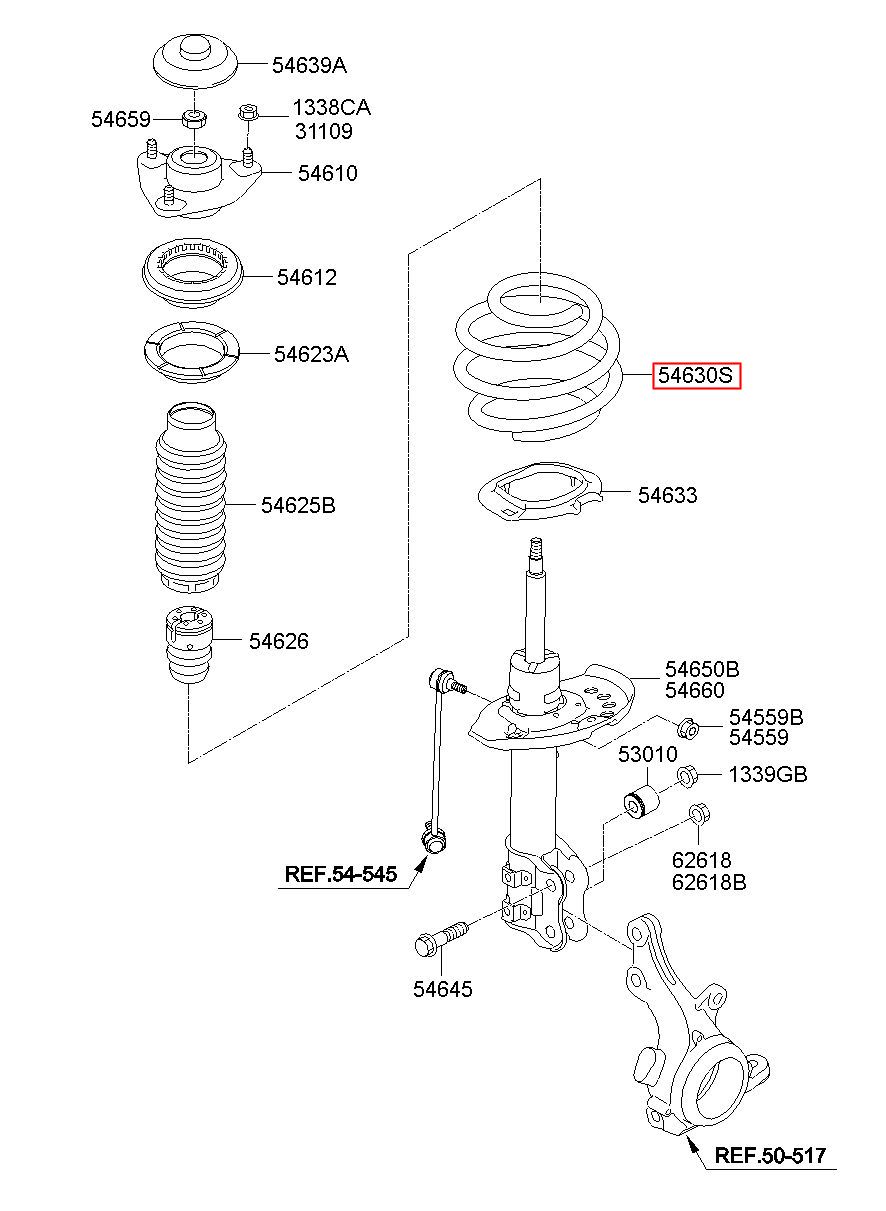 54639A
54659
1338CA
31109
54610
54612
54623A
54625B
54626
54630S
54633
54650B
54660
54559B
54559
53010
1339GB
62618
62618B
REF.54-545
54645
REF.50-517