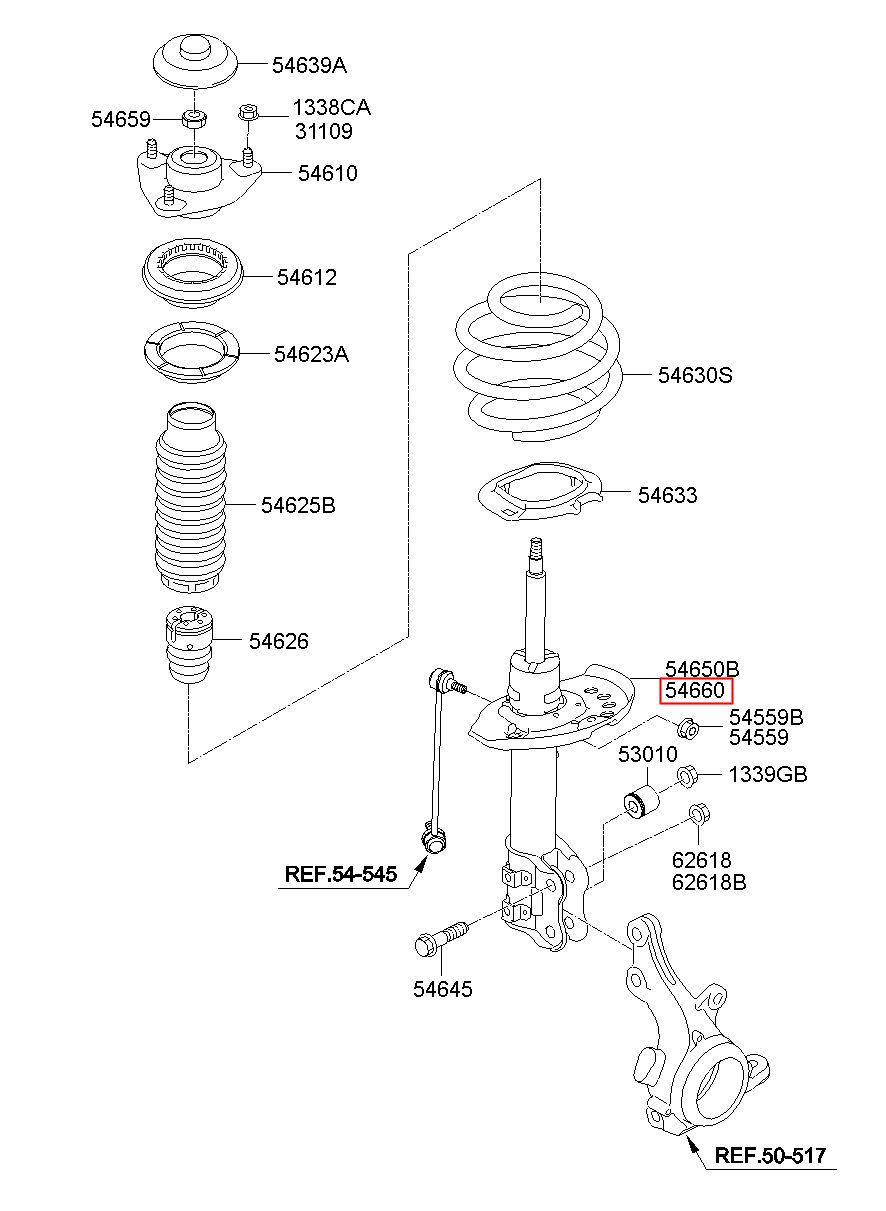 54639A
54659
1338CA
31109
54610
54612
54623A
54630S
54625B
54633
54626
54650B
54660
54559B
54559
53010
1339GB
62618
62618B
REF.54-545
54645
REF.50-517