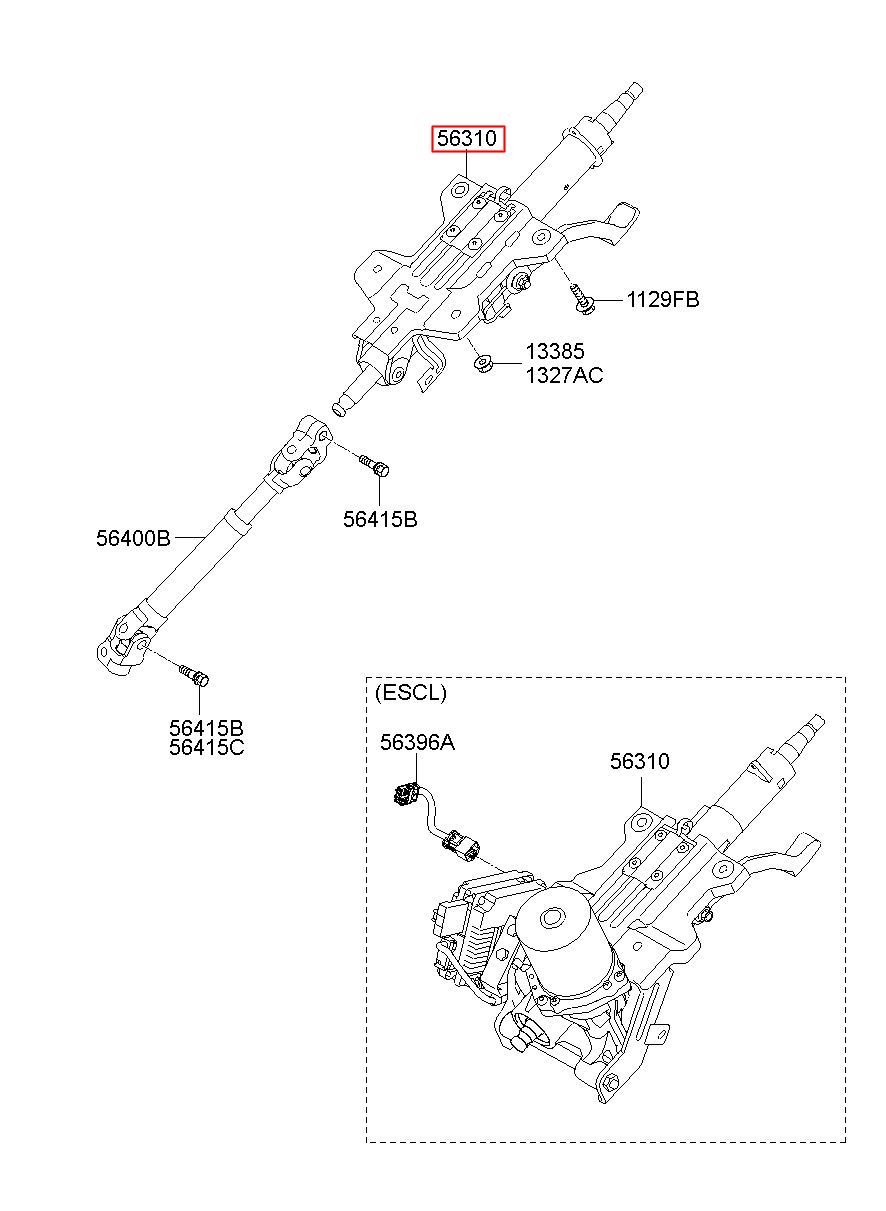 56310
1129FB
13385
1327AC
56415B
56400B
56415B
56415C
(ESCL)
56396A
56310