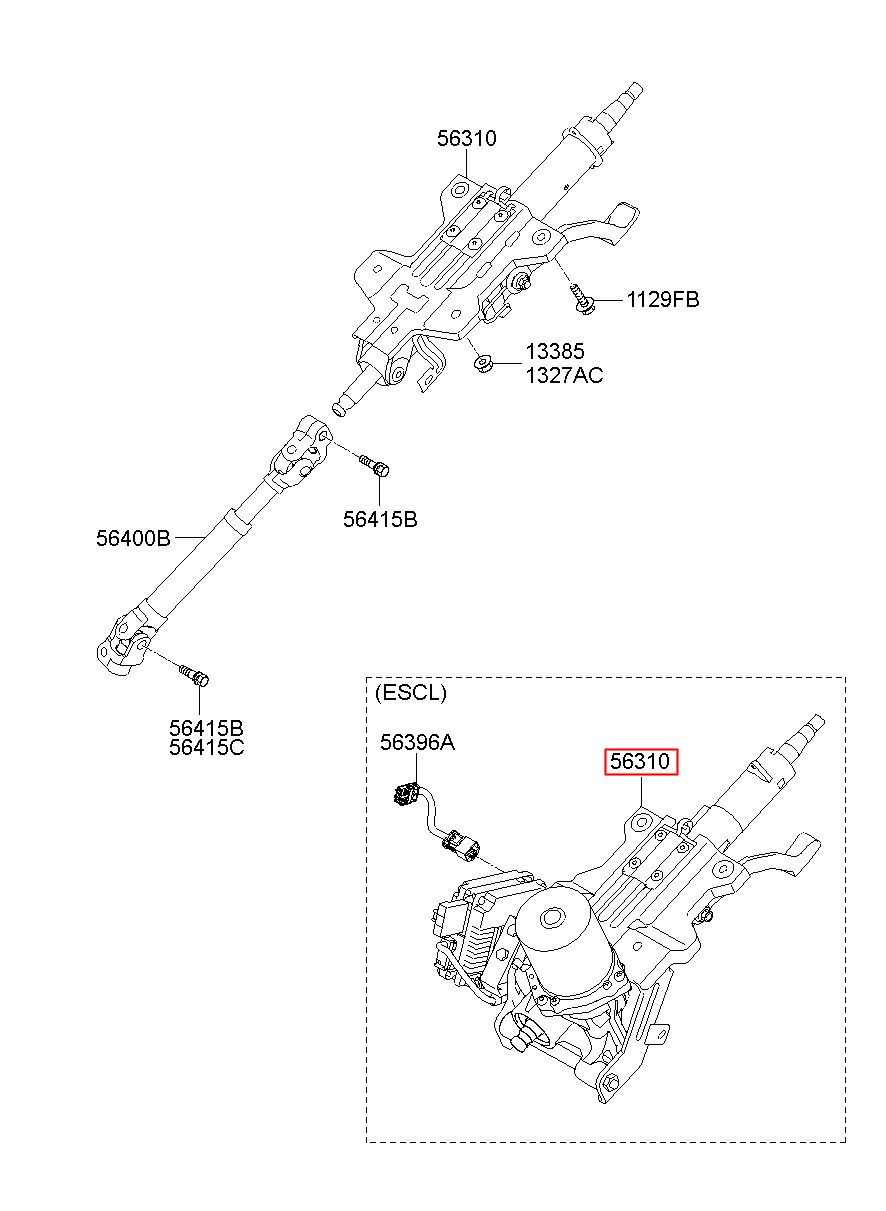 56310

1129FB

13385
1327AC

56415B

56400B

56415B
56415C

(ESCL)

56396A

56310