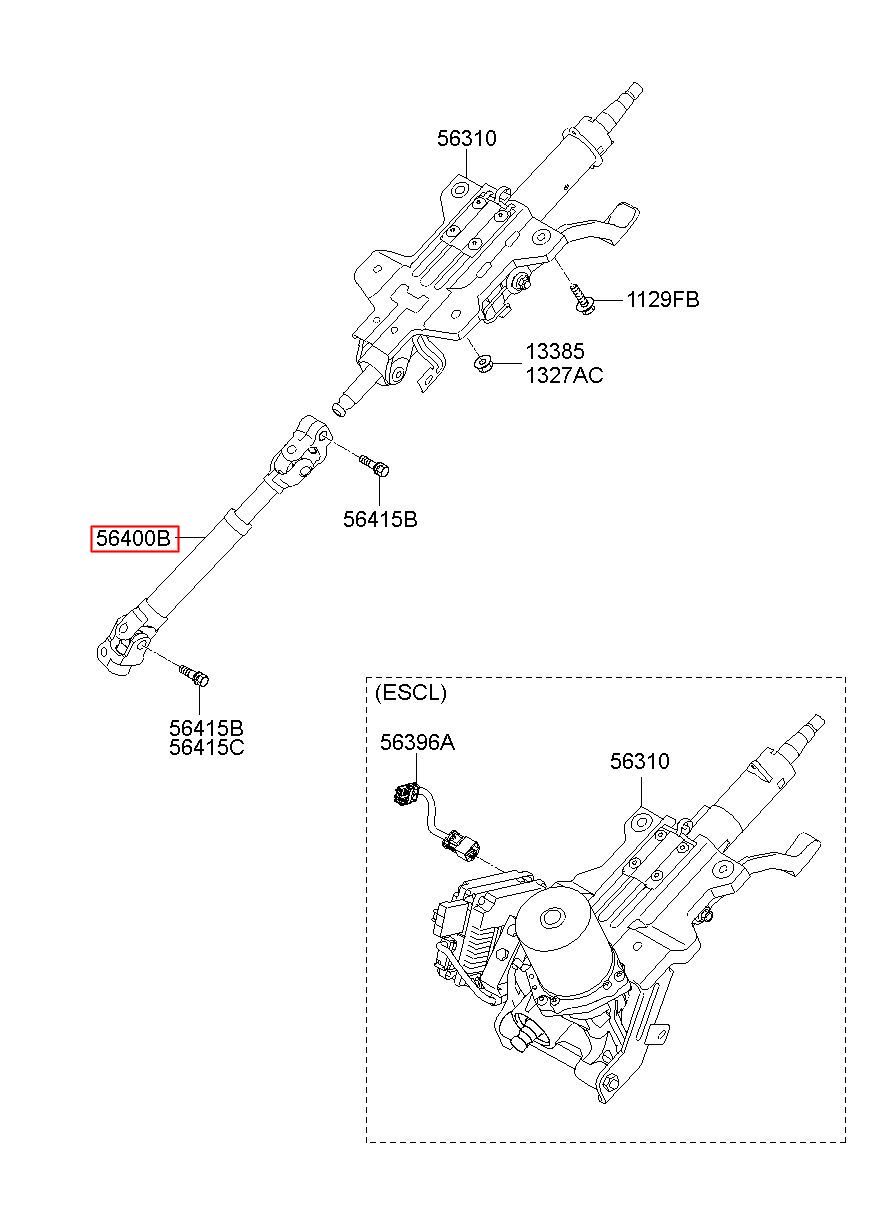 56310

1129FB

13385
1327AC

56415B

56400B

56415B
56415C

(ESCL)

56396A

56310